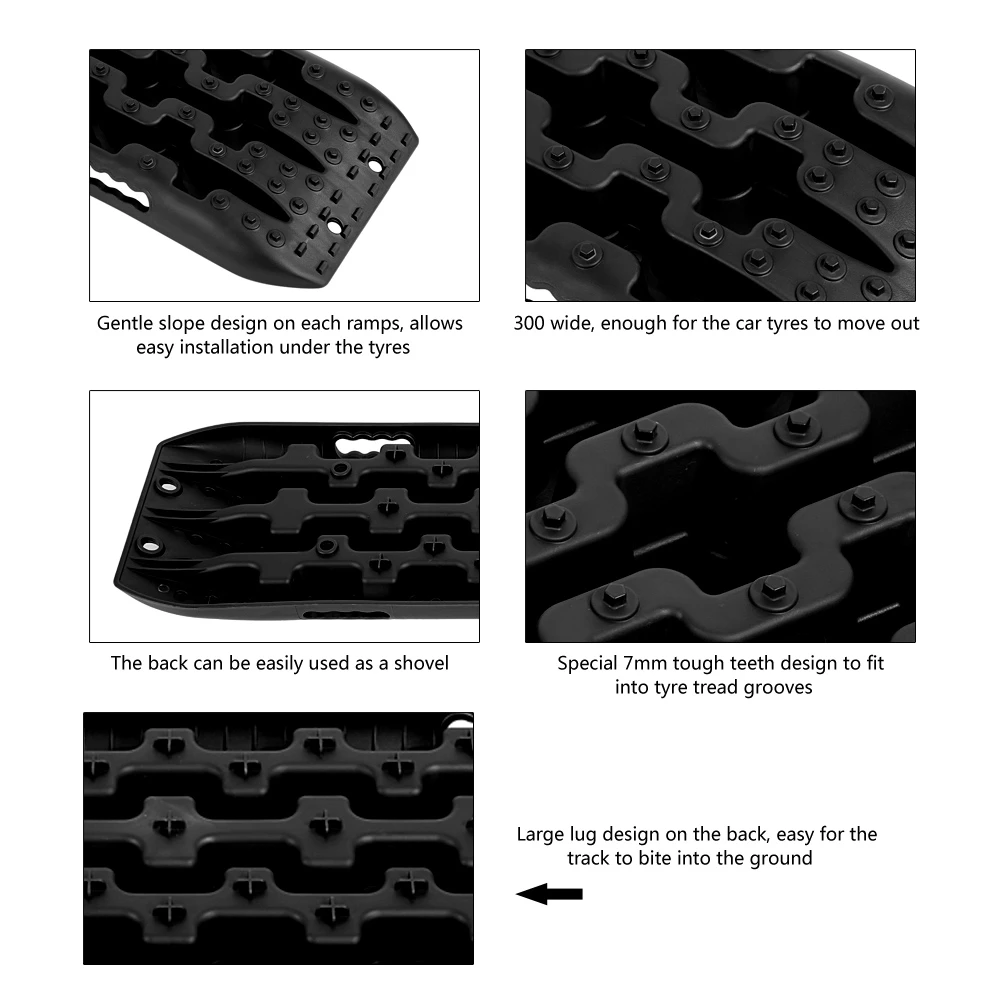 Gentle slope design on each ramps, allows easy installation under the tyres

300 wide, enough for the car tyres to move out

The back can be easily used as a shovel

Special 7mm tough teeth design to fit into tyre tread grooves

Large lug design on the back, easy for the track to bite into the ground