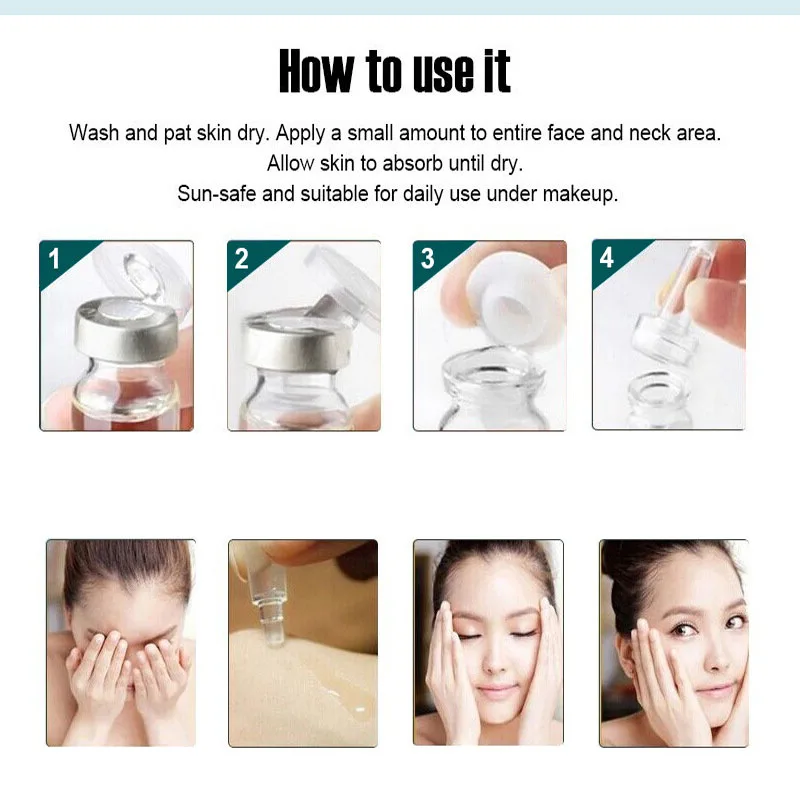 How to use it

Wash and pat skin dry. Apply a small amount to entire face and neck area. Allow skin to absorb until dry. Sun-safe and suitable for daily use under makeup.

1

2

3

4