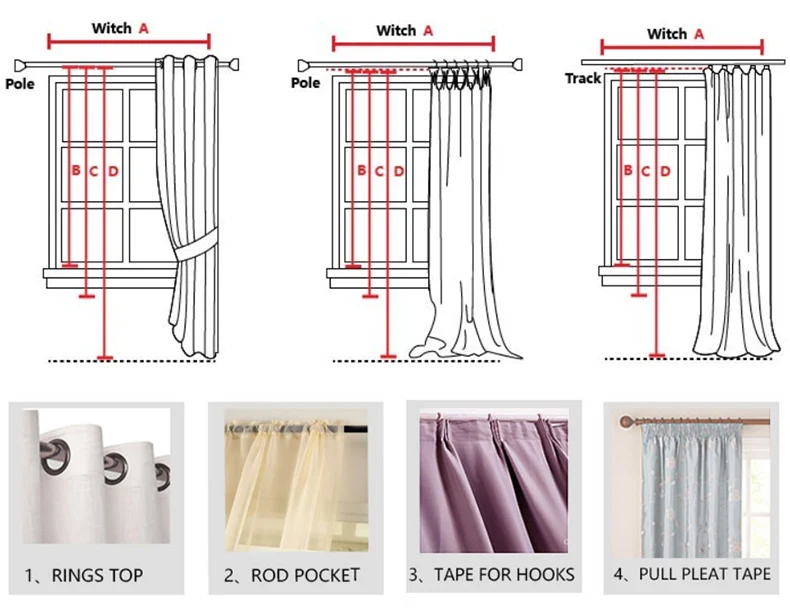 Witch A

Pole

B C D

Witch A

Pole

B C D

Witch A

Track

B C D

1、RINGS TOP

2、ROD POCKET

3、TAPE FOR HOOKS

4、PULL PLEAT TAPE