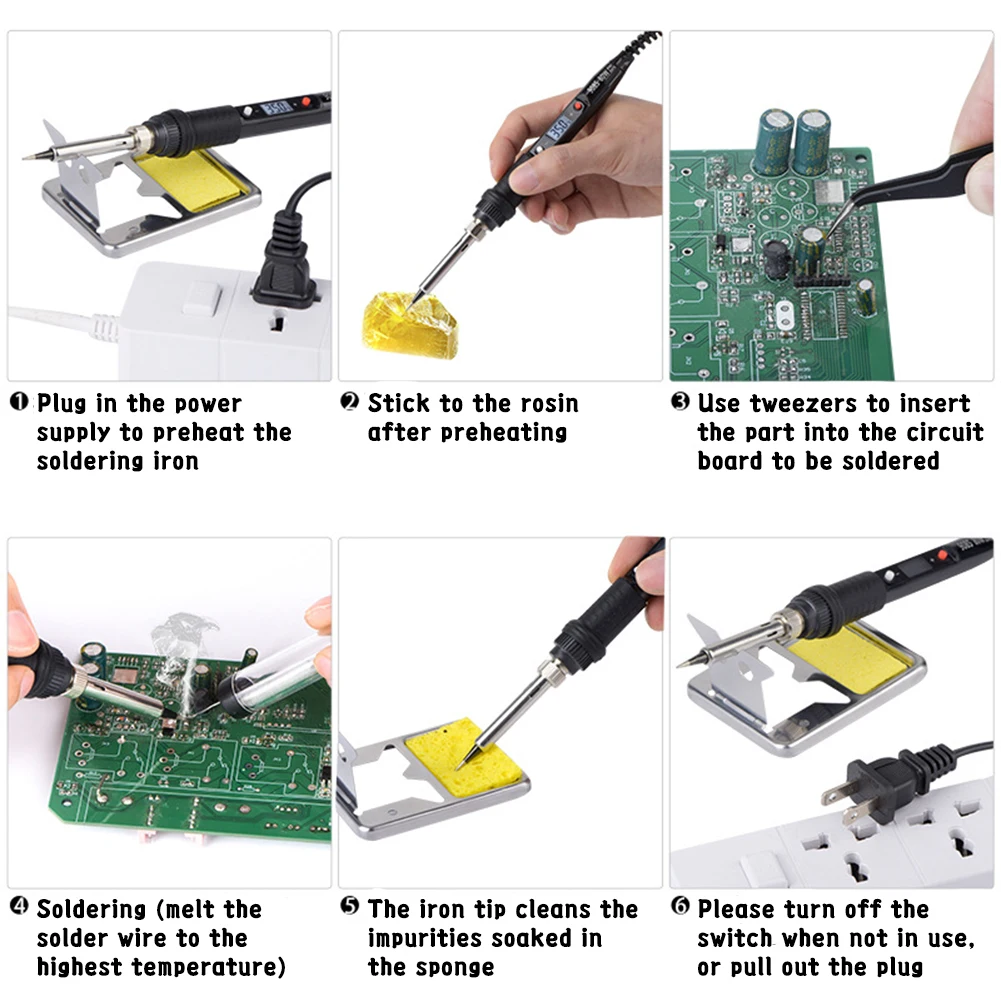 ❶ Plug in the power supply to preheat the soldering iron

❷ Stick to the rosin after preheating

❸ Use tweezers to insert the part into the circuit board to be soldered

❹ Soldering (melt the solder wire to the highest temperature)

❺ The iron tip cleans the impurities soaked in the sponge

❻ Please turn off the switch when not in use, or pull out the plug