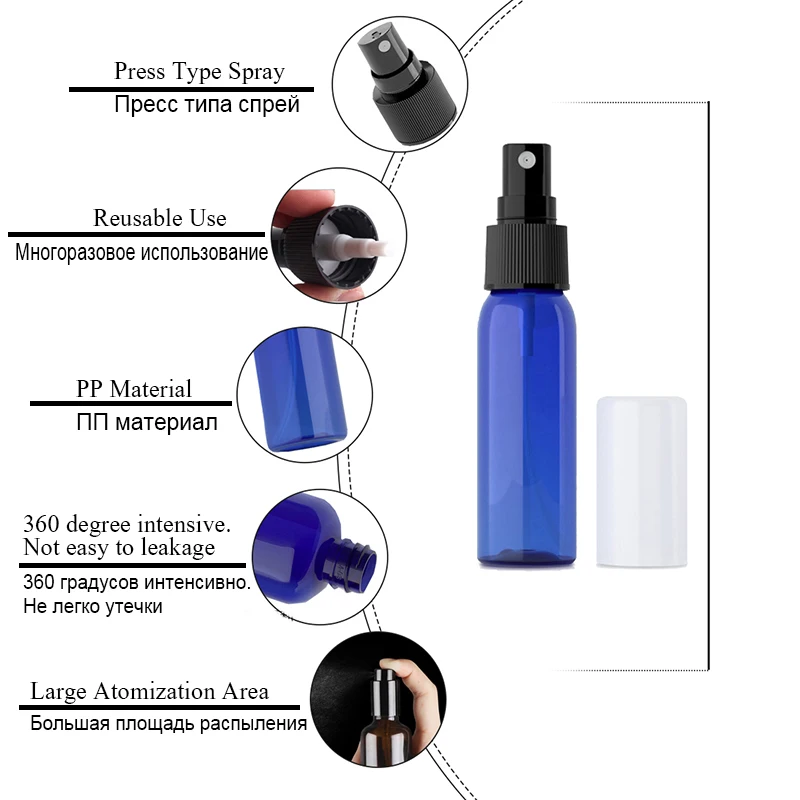 Press Type Spray
Пресс типа спрей

Reusable Use
Многоразовое использование

PP Material
ПП материал

360 degree intensive. Not easy to leakage
360 градусов интенсивно. Не легко утечки

Large Atomization Area
Большая площадь распыления