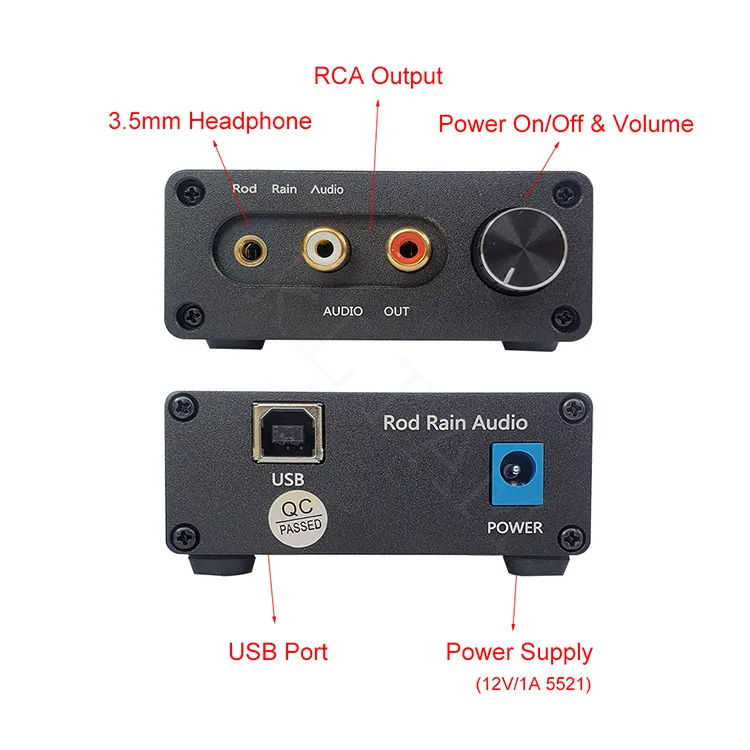 RCA Output

3.5mm Headphone

Power On/Off & Volume

Rod Rain Audio

AUDIO OUT

Rod Rain Audio

USB

QC PASSED

POWER

USB Port

Power Supply
(12V/1A 5521)