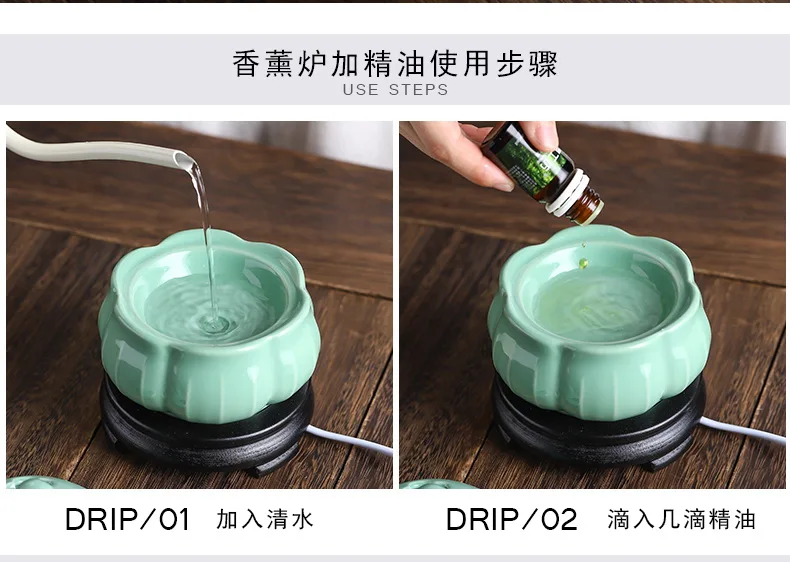 香薰炉加精油使用步骤
USE STEPS

DRIP/01 加入清水

DRIP/02 滴入几滴精油