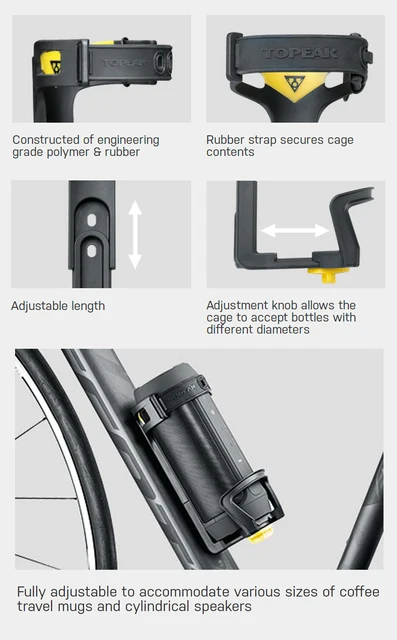 TOPEAK

Constructed of engineering grade polymer & rubber

TOPEAK

Rubber strap secures cage contents

Adjustable length

Adjustment knob allows the cage to accept bottles with different diameters

TOPEAK

Fully adjustable to accommodate various sizes of coffee travel mugs and cylindrical speakers