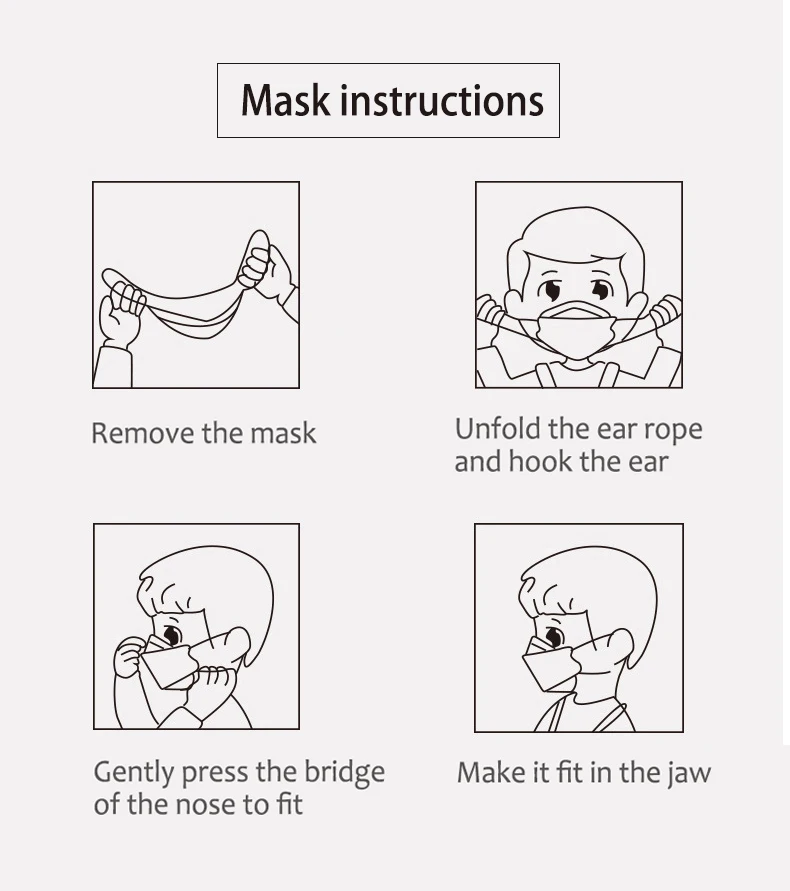 Mask instructions

Remove the mask

Unfold the ear rope and hook the ear

Gently press the bridge of the nose to fit

Make it fit in the jaw