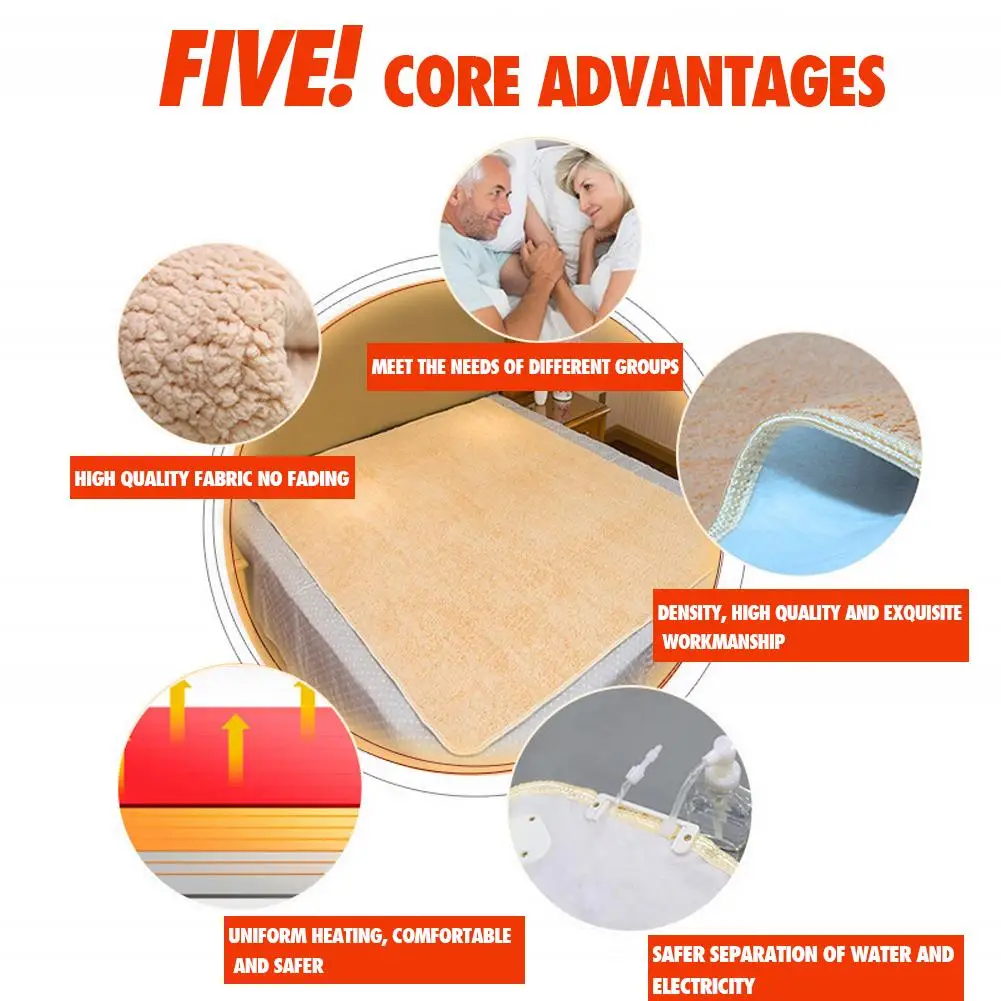 FIVE! CORE ADVANTAGES

MEET THE NEEDS OF DIFFERENT GROUPS

HIGH QUALITY FABRIC NO FADING

DENSITY, HIGH QUALITY AND EXQUISITE WORKMANSHIP

UNIFORM HEATING, COMFORTABLE AND SAFER

SAFER SEPARATION OF WATER AND ELECTRICITY