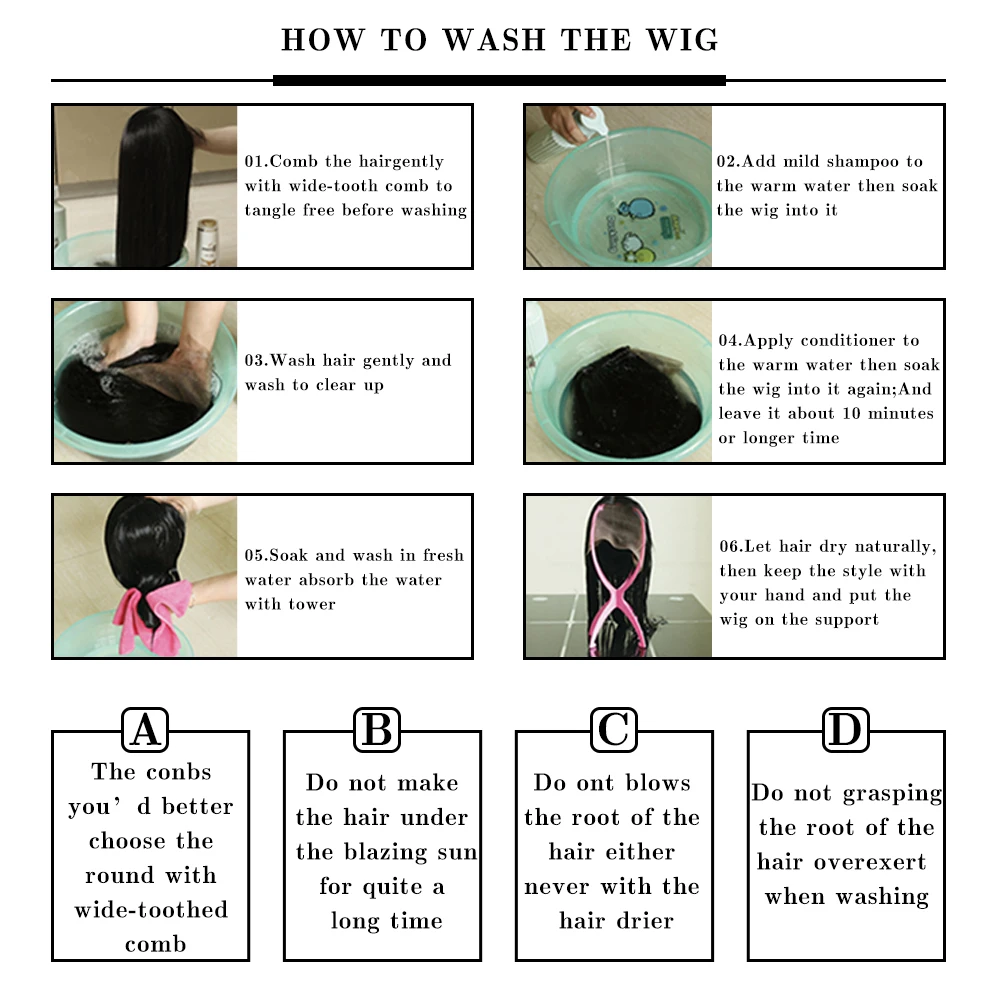 HOW TO WASH THE WIG

01.Comb the hairgently with wide-tooth comb to tangle free before washing

02.Add mild shampoo to the warm water then soak the wig into it

03.Wash hair gently and wash to clear up

04.Apply conditioner to the warm water then soak the wig into it again;And leave it about 10 minutes or longer time

05.Soak and wash in fresh water absorb the water with tower

06.Let hair dry naturally, then keep the style with your hand and put the wig on the support

A
The conbs you’ d better choose the round with wide-toothed comb

B
Do not make the hair under the blazing sun for quite a long time

C
Do ont blows the root of the hair either never with the hair drier

D
Do not grasping the root of the hair overexert when washing