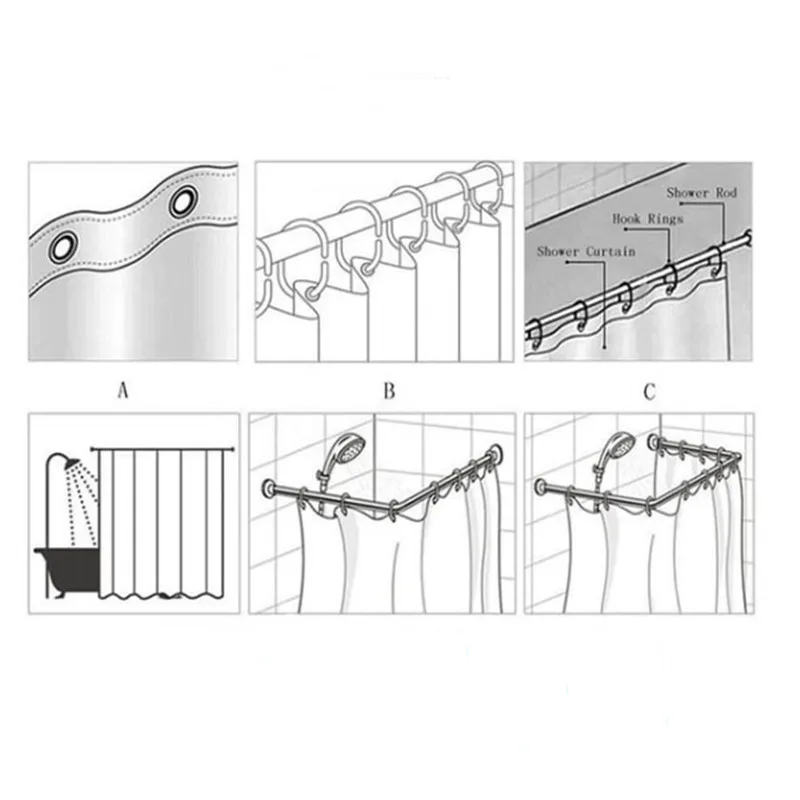 Shower Rod
Hook Rings
Shower Curtain

A

B

C