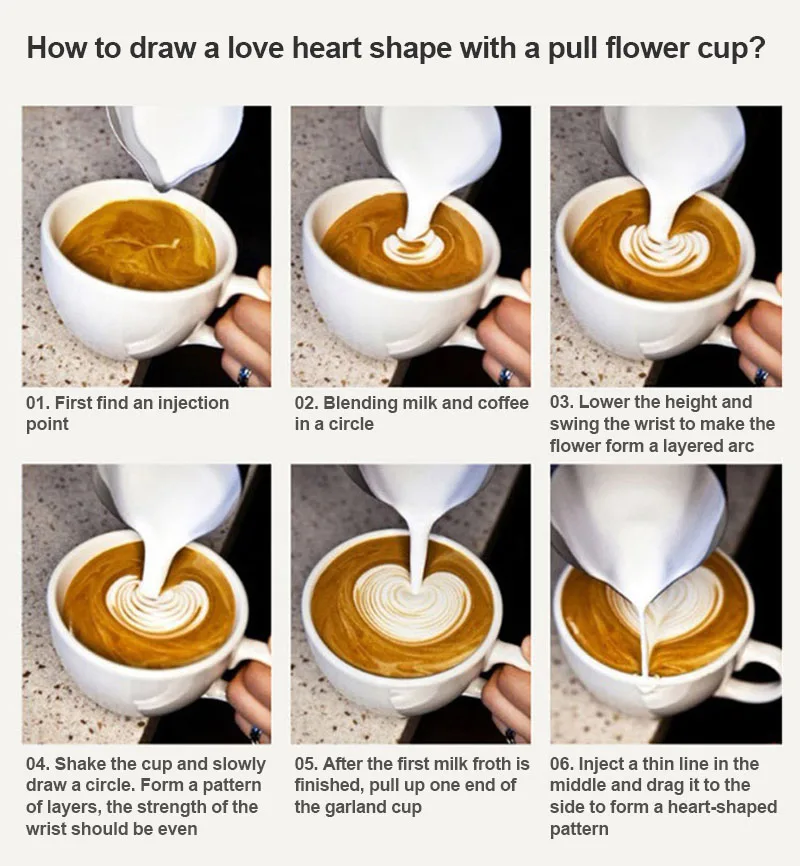 How to draw a love heart shape with a pull flower cup?

01. First find an injection point

02. Blending milk and coffee in a circle

03. Lower the height and swing the wrist to make the flower form a layered arc

04. Shake the cup and slowly draw a circle. Form a pattern of layers, the strength of the wrist should be even

05. After the first milk froth is finished, pull up one end of the garland cup

06. Inject a thin line in the middle and drag it to the side to form a heart-shaped pattern