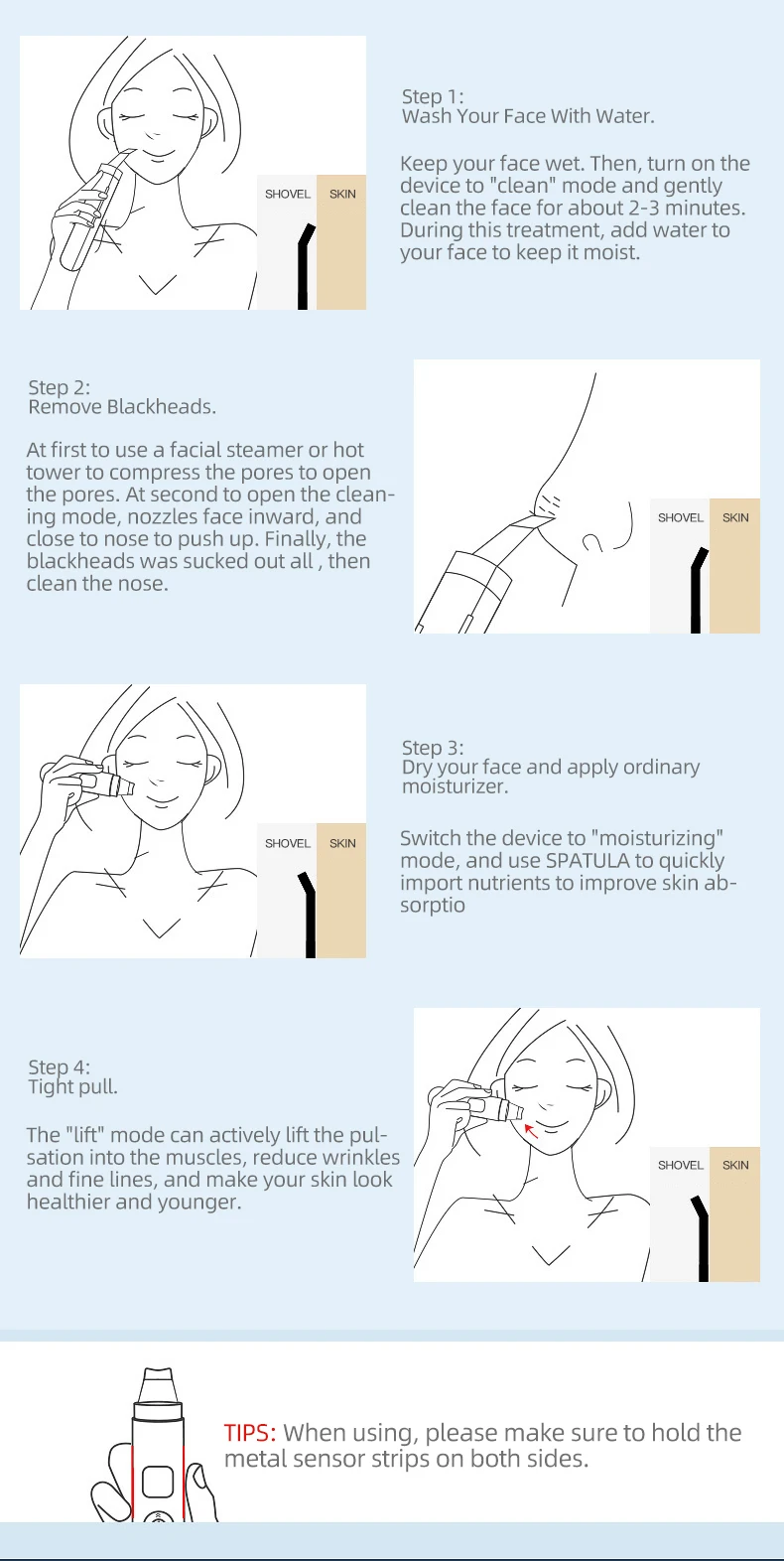 SHOVEL SKIN

Step 1:
Wash Your Face With Water.

Keep your face wet. Then, turn on the device to "clean" mode and gently clean the face for about 2-3 minutes. During this treatment, add water to your face to keep it moist.

Step 2:
Remove Blackheads.

At first to use a facial steamer or hot tower to compress the pores to open the pores. At second to open the cleaning mode, nozzles face inward, and close to nose to push up. Finally, the blackheads was sucked out all , then clean the nose.

SHOVEL SKIN

SHOVEL SKIN

Step 3:
Dry your face and apply ordinary moisturizer.

Switch the device to "moisturizing" mode, and use SPATULA to quickly import nutrients to improve skin absorptio

Step 4:
Tight pull.

The "lift" mode can actively lift the pulsation into the muscles, reduce wrinkles and fine lines, and make your skin look healthier and younger.

SHOVEL SKIN

TIPS: When using, please make sure to hold the metal sensor strips on both sides.