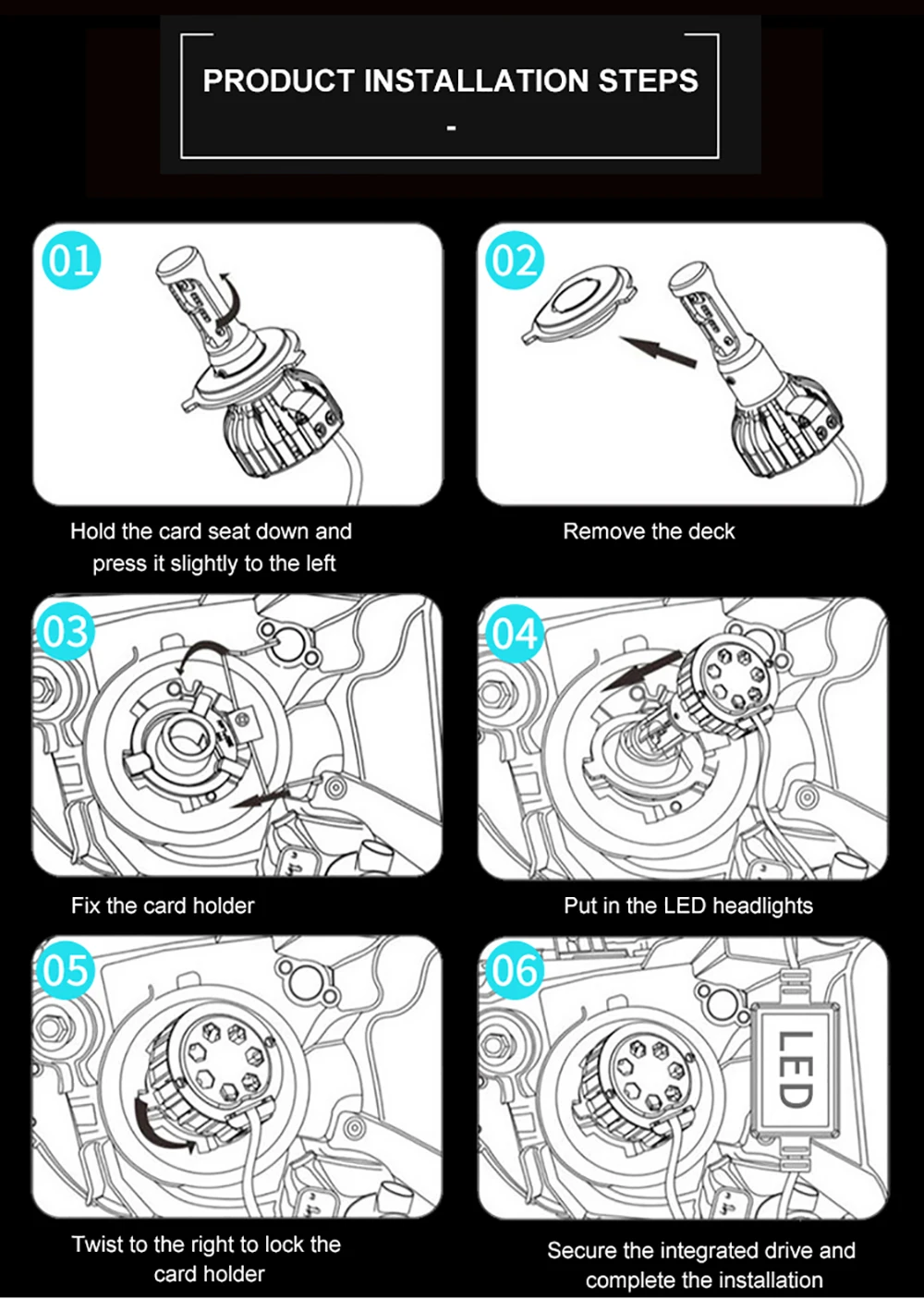 PRODUCT INSTALLATION STEPS

-

01

Hold the card seat down and press it slightly to the left

02

Remove the deck

03

Fix the card holder

04

Put in the LED headlights

05

Twist to the right to lock the card holder

06

LED

Secure the integrated drive and complete the installation