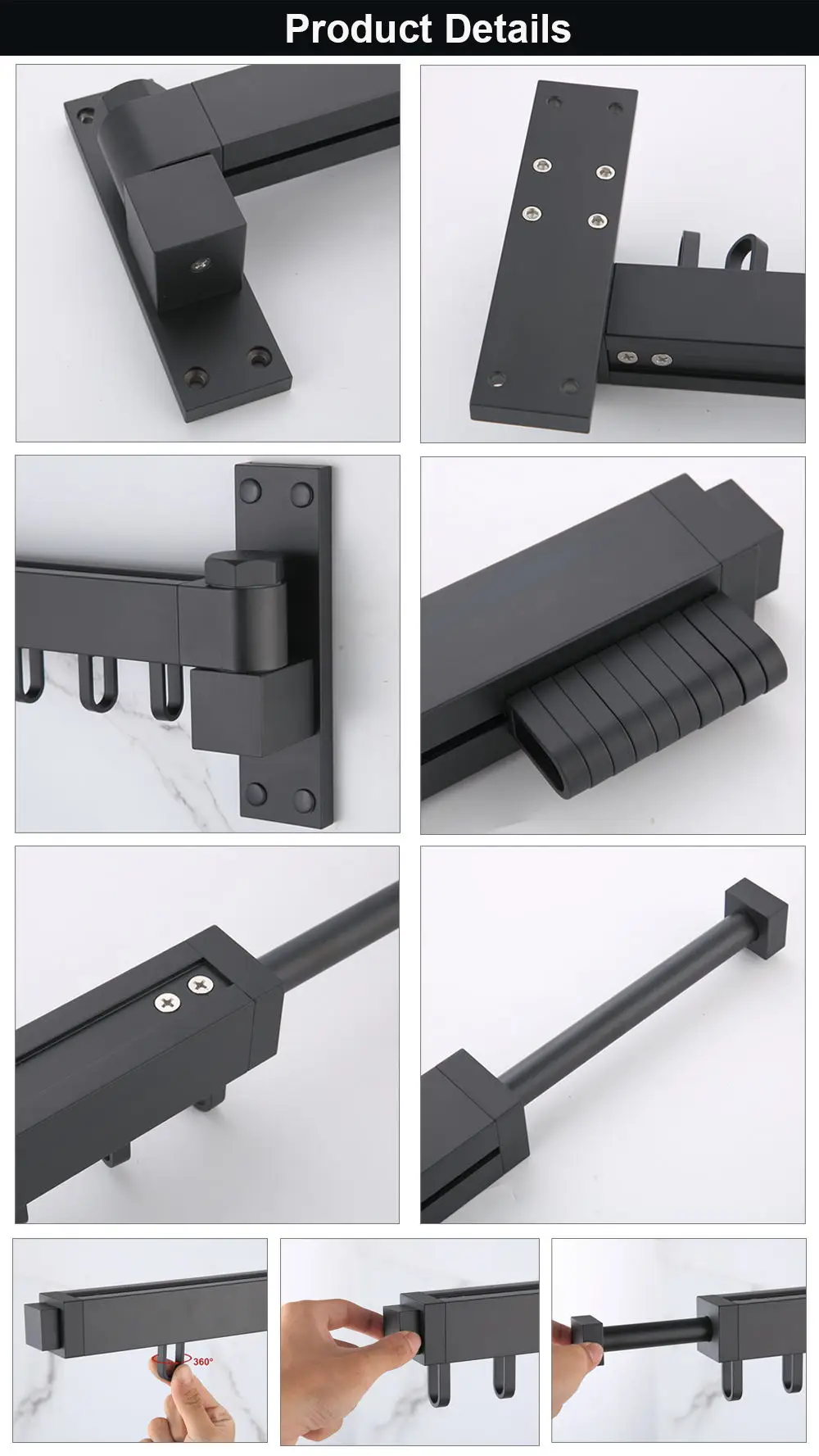 Product Details

360°