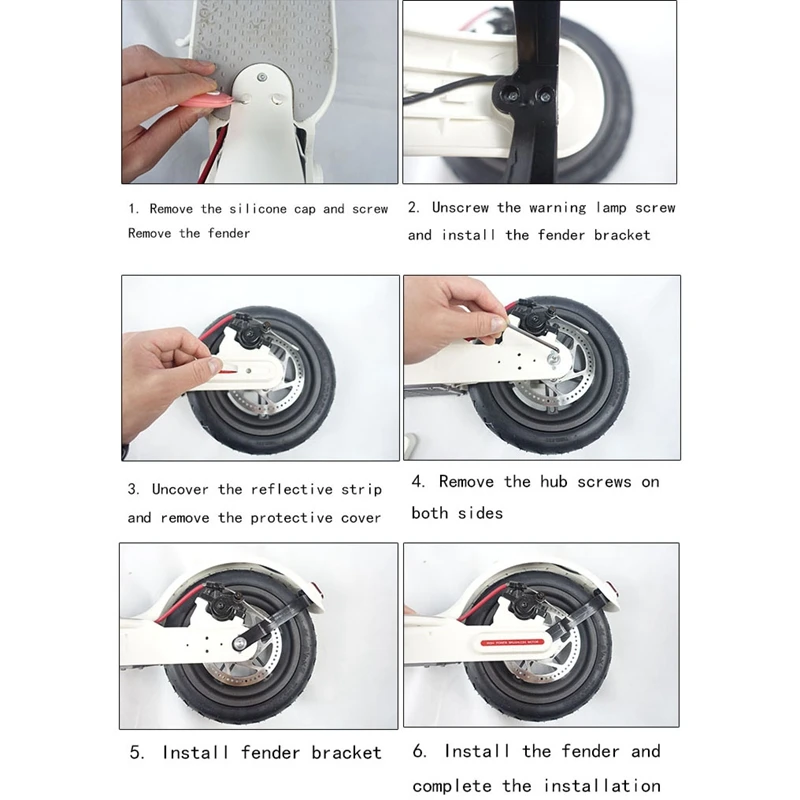 1. Remove the silicone cap and screw Remove the fender

2. Unscrew the warning lamp screw and install the fender bracket

3. Uncover the reflective strip and remove the protective cover

4. Remove the hub screws on both sides

5. Install fender bracket

6. Install the fender and complete the installation