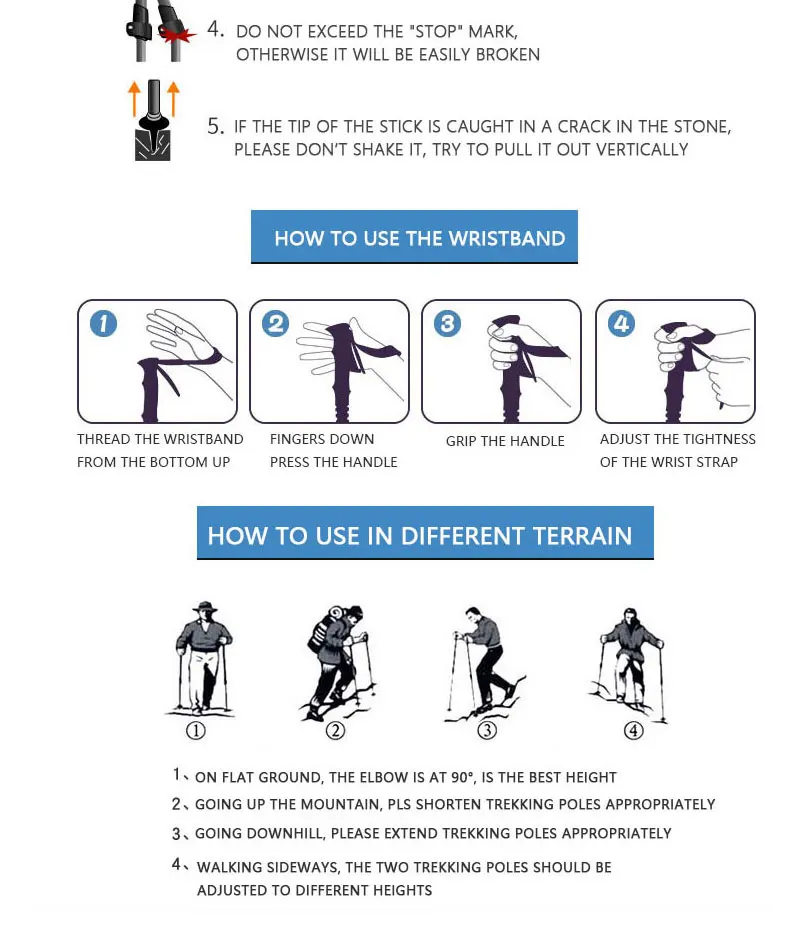 4. DO NOT EXCEED THE "STOP" MARK, OTHERWISE IT WILL BE EASILY BROKEN

5. IF THE TIP OF THE STICK IS CAUGHT IN A CRACK IN THE STONE, PLEASE DON'T SHAKE IT, TRY TO PULL IT OUT VERTICALLY

HOW TO USE THE WRISTBAND

1
THREAD THE WRISTBAND FROM THE BOTTOM UP

2
FINGERS DOWN PRESS THE HANDLE

3
GRIP THE HANDLE

4
ADJUST THE TIGHTNESS OF THE WRIST STRAP

HOW TO USE IN DIFFERENT TERRAIN

①

②

③

④

1、ON FLAT GROUND, THE ELBOW IS AT 90°, IS THE BEST HEIGHT
2、GOING UP THE MOUNTAIN, PLS SHORTEN TREKKING POLES APPROPRIATELY
3、GOING DOWNHILL, PLEASE EXTEND TREKKING POLES APPROPRIATELY
4、WALKING SIDEWAYS, THE TWO TREKKING POLES SHOULD BE ADJUSTED TO DIFFERENT HEIGHTS