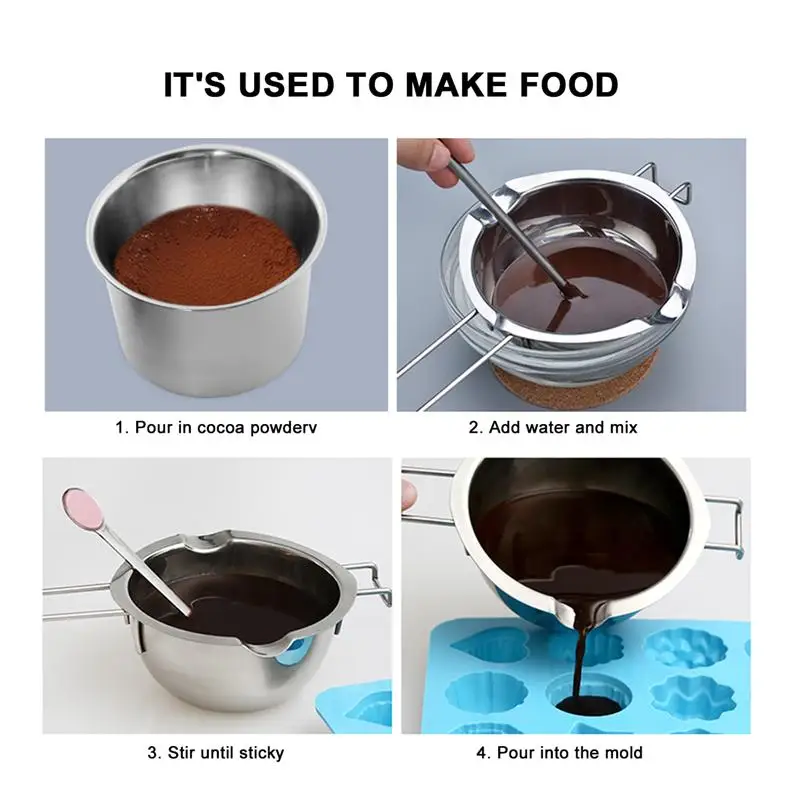 IT'S USED TO MAKE FOOD

1. Pour in cocoa powderv

2. Add water and mix

3. Stir until sticky

4. Pour into the mold