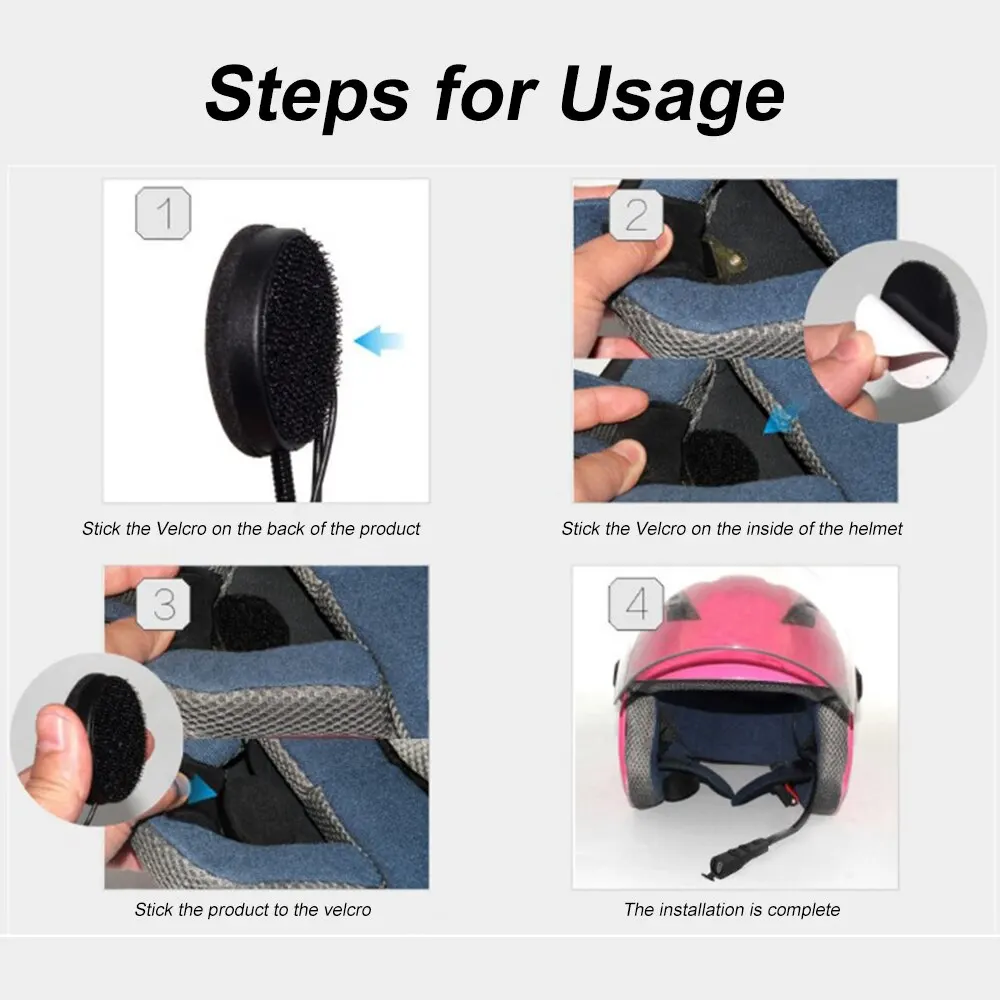 Steps for Usage

1

Stick the Velcro on the back of the product

2

Stick the Velcro on the inside of the helmet

3

Stick the product to the velcro

4

The installation is complete