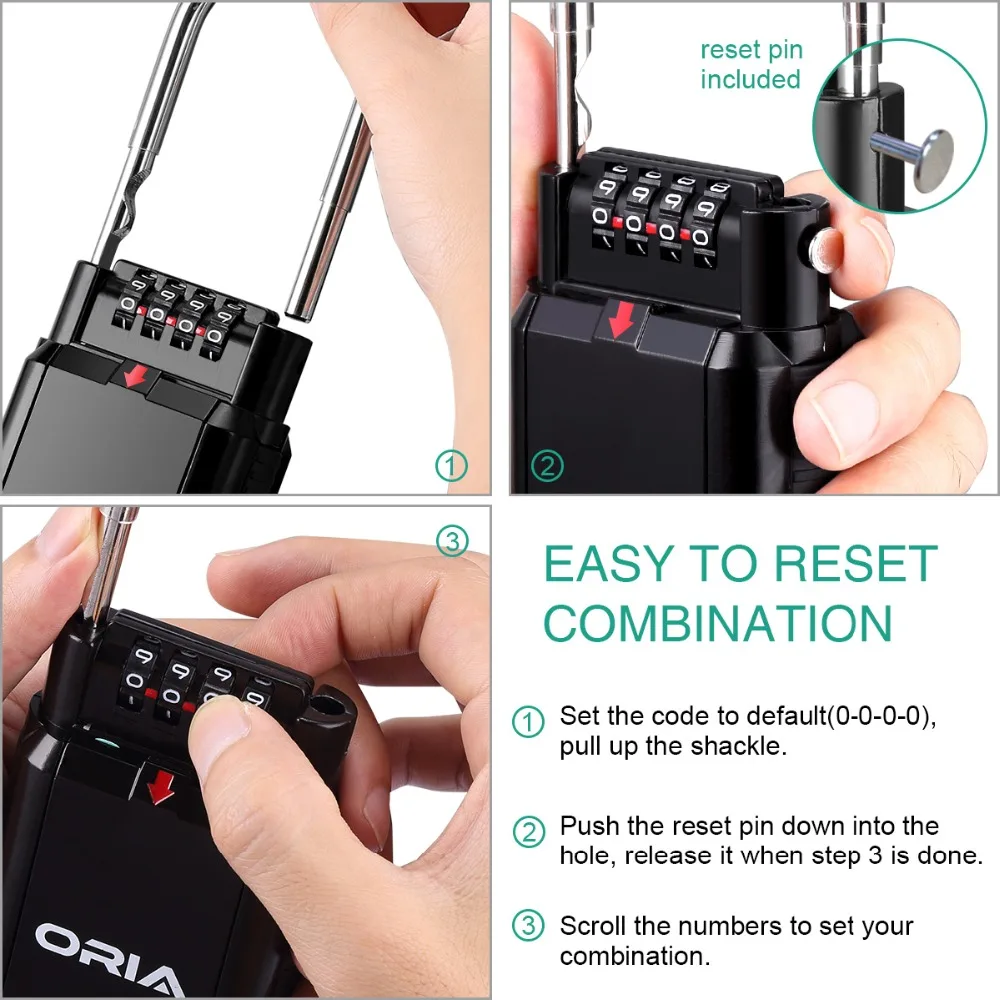 ①

reset pin included

②

③

EASY TO RESET COMBINATION

① Set the code to default(0-0-0-0), pull up the shackle.

② Push the reset pin down into the hole, release it when step 3 is done.

③ Scroll the numbers to set your combination.

ORIA