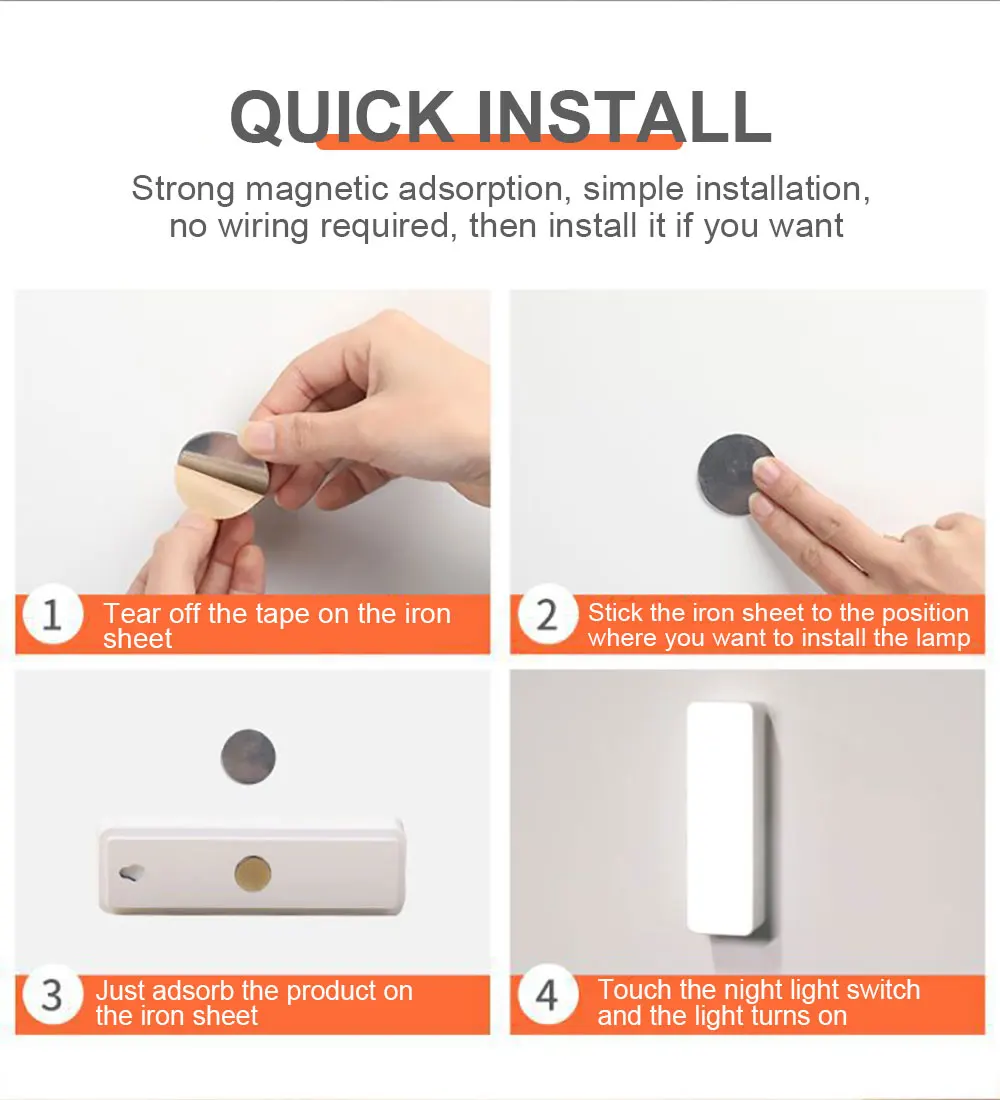 QUICK INSTALL

Strong magnetic adsorption, simple installation, no wiring required, then install it if you want

1 Tear off the tape on the iron sheet

2 Stick the iron sheet to the position where you want to install the lamp

3 Just adsorb the product on the iron sheet

4 Touch the night light switch and the light turns on