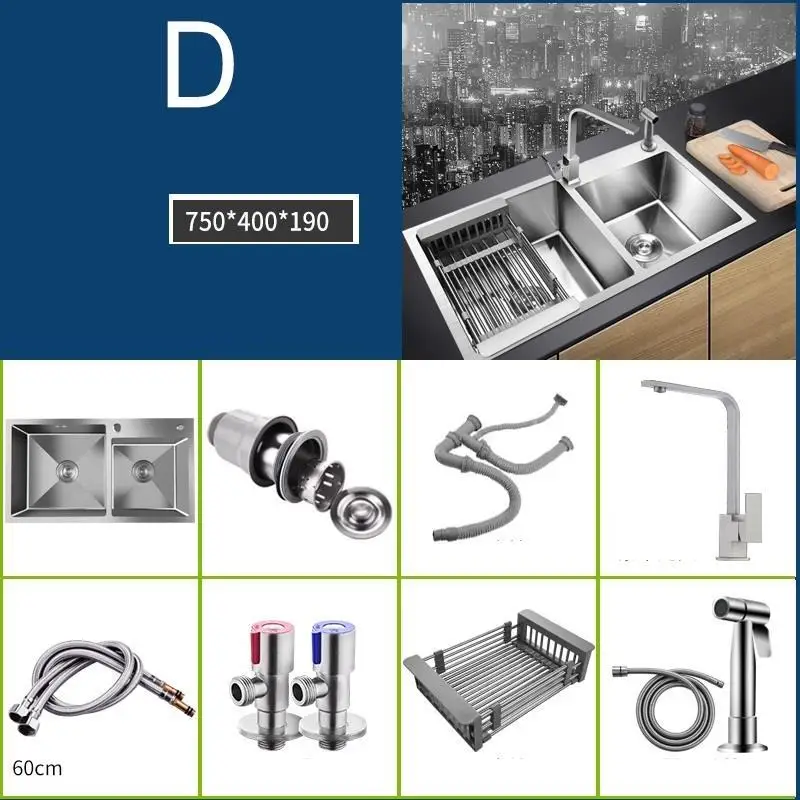 D

750*400*190

60cm