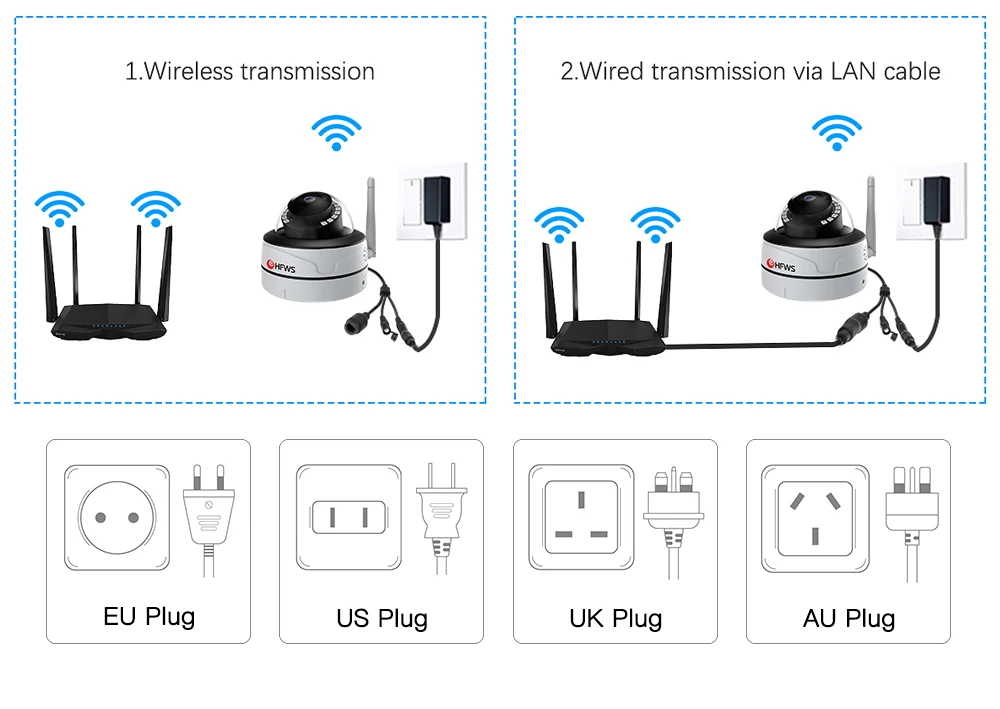 1.Wireless transmission

HFWS

2.Wired transmission via LAN cable

HFWS

EU Plug

US Plug

UK Plug

AU Plug