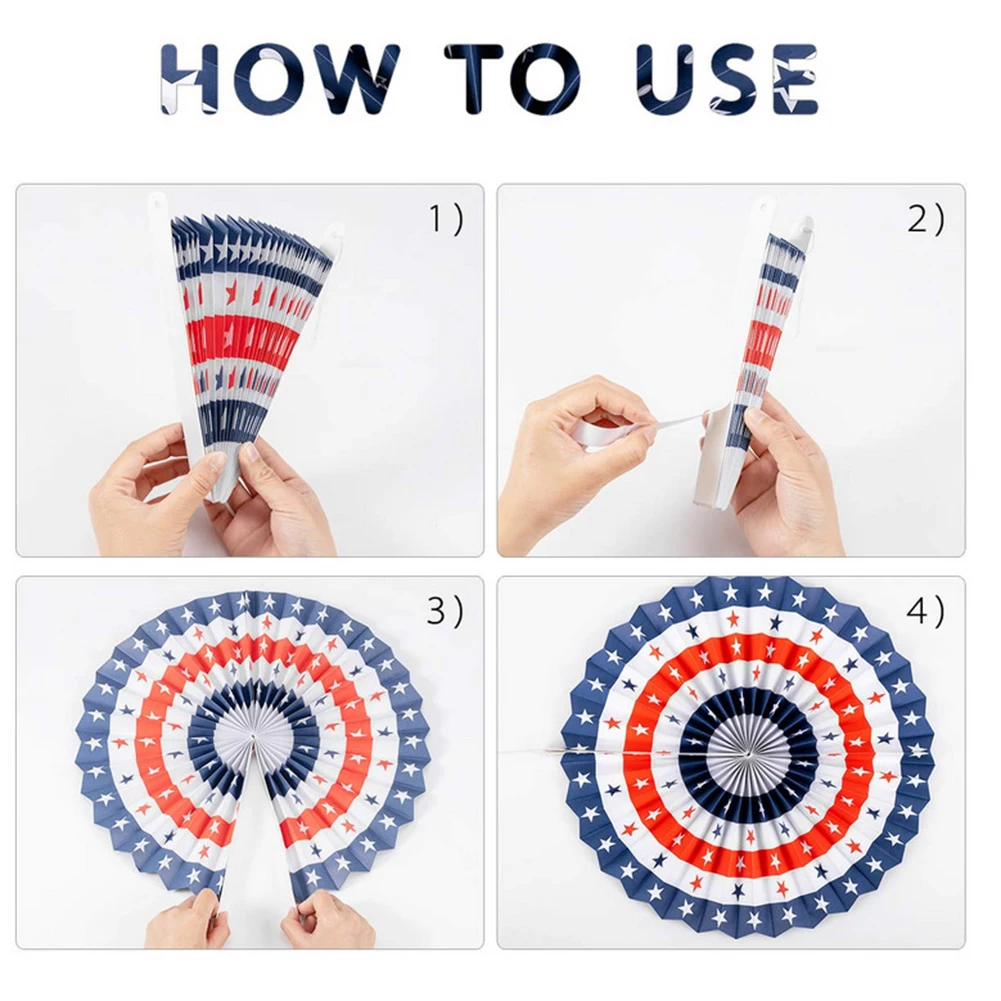 HOW TO USE

1)

2)

3)

4)