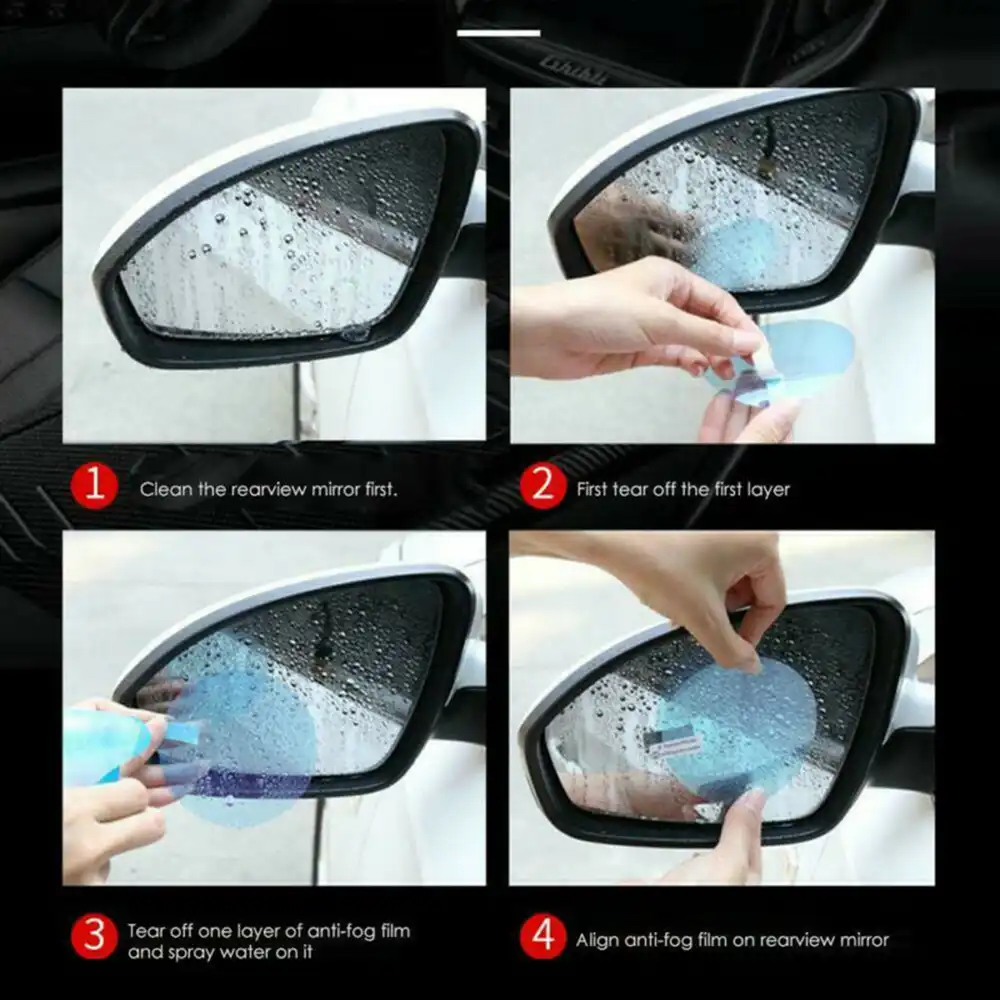 1 Clean the rearview mirror first.

2 First tear off the first layer

3 Tear off one layer of anti-fog film and spray water on it

4 Align anti-fog film on rearview mirror