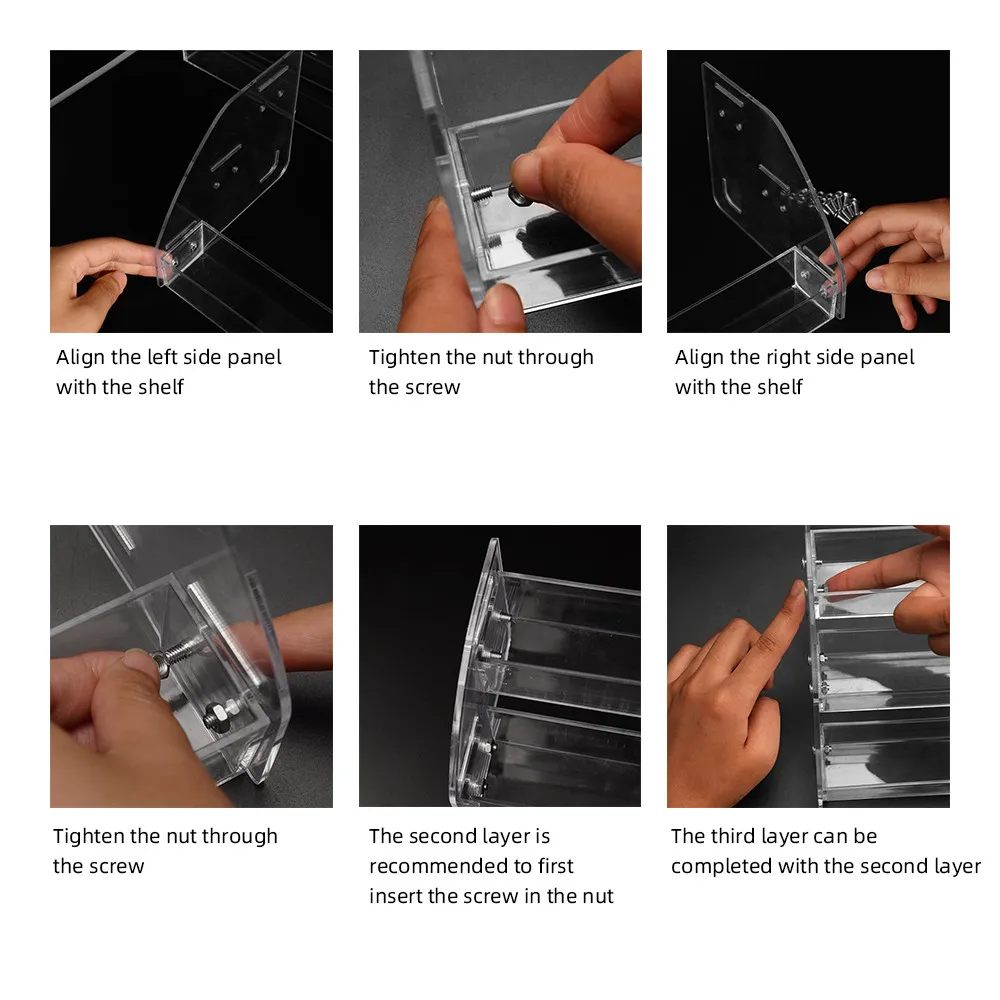 Align the left side panel with the shelf

Tighten the nut through the screw

Align the right side panel with the shelf

Tighten the nut through the screw

The second layer is recommended to first insert the screw in the nut

The third layer can be completed with the second layer