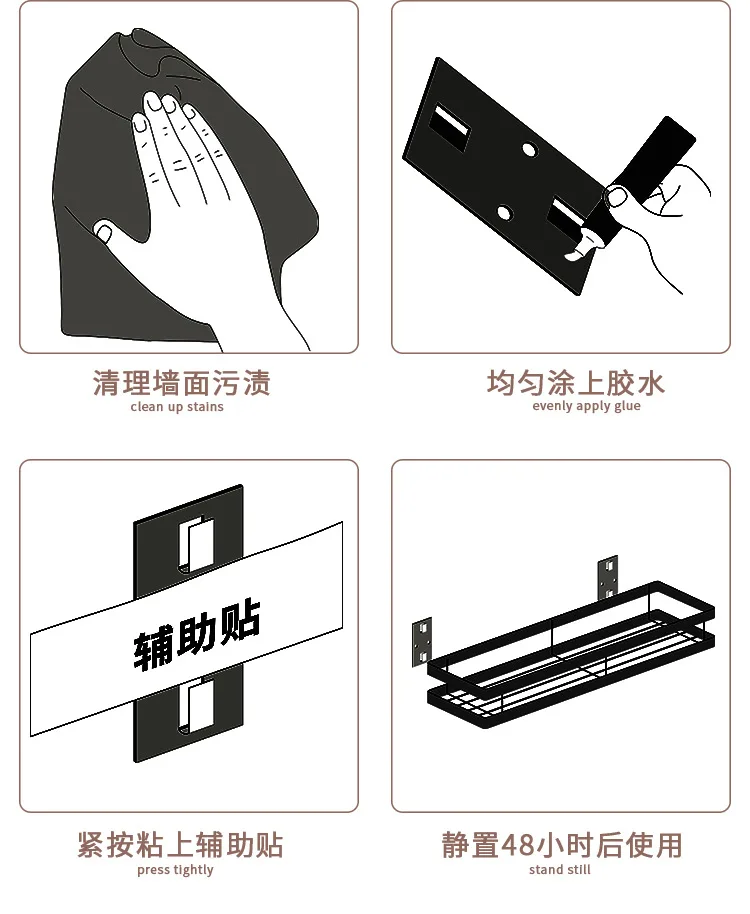 清理墙面污渍
clean up stains

均匀涂上胶水
evenly apply glue

辅助贴

紧按粘上辅助贴
press tightly

静置48小时后使用
stand still