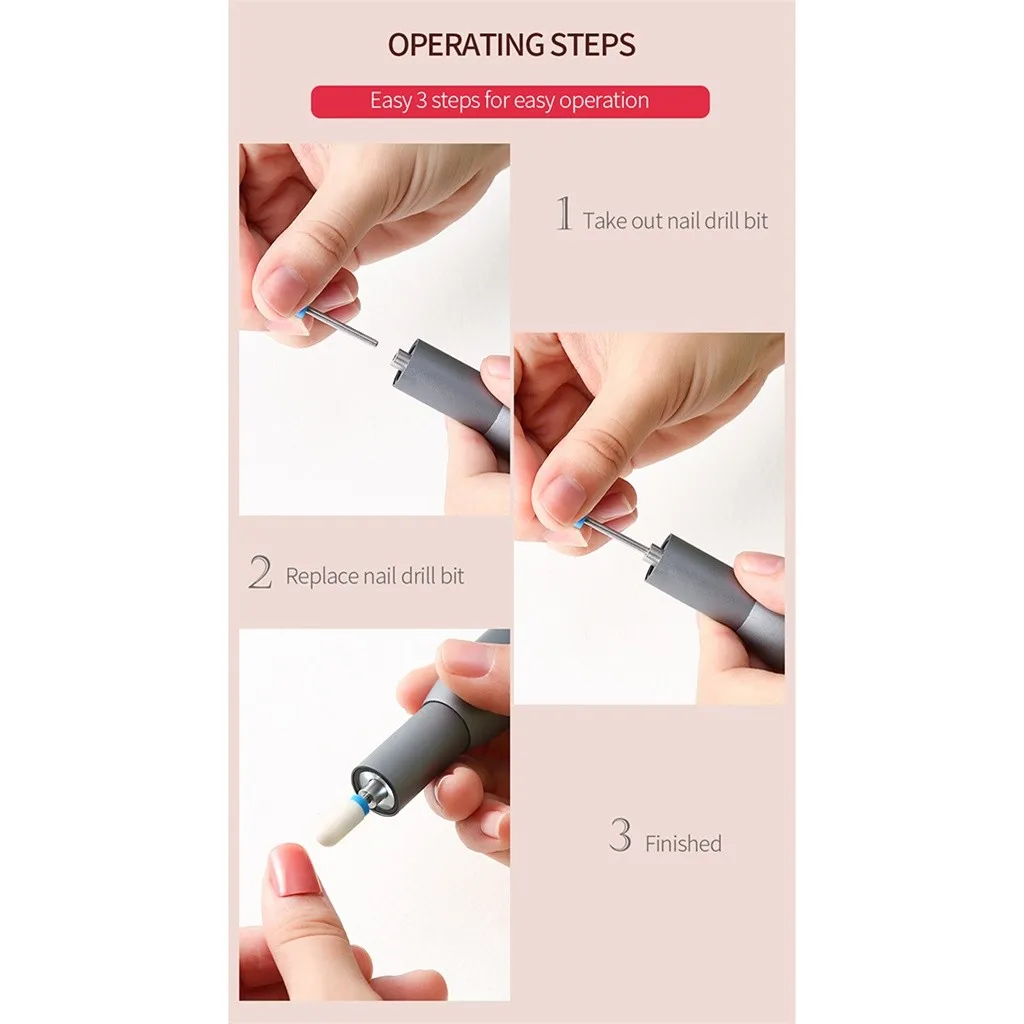 OPERATING STEPS

Easy 3 steps for easy operation

1 Take out nail drill bit

2 Replace nail drill bit

3 Finished