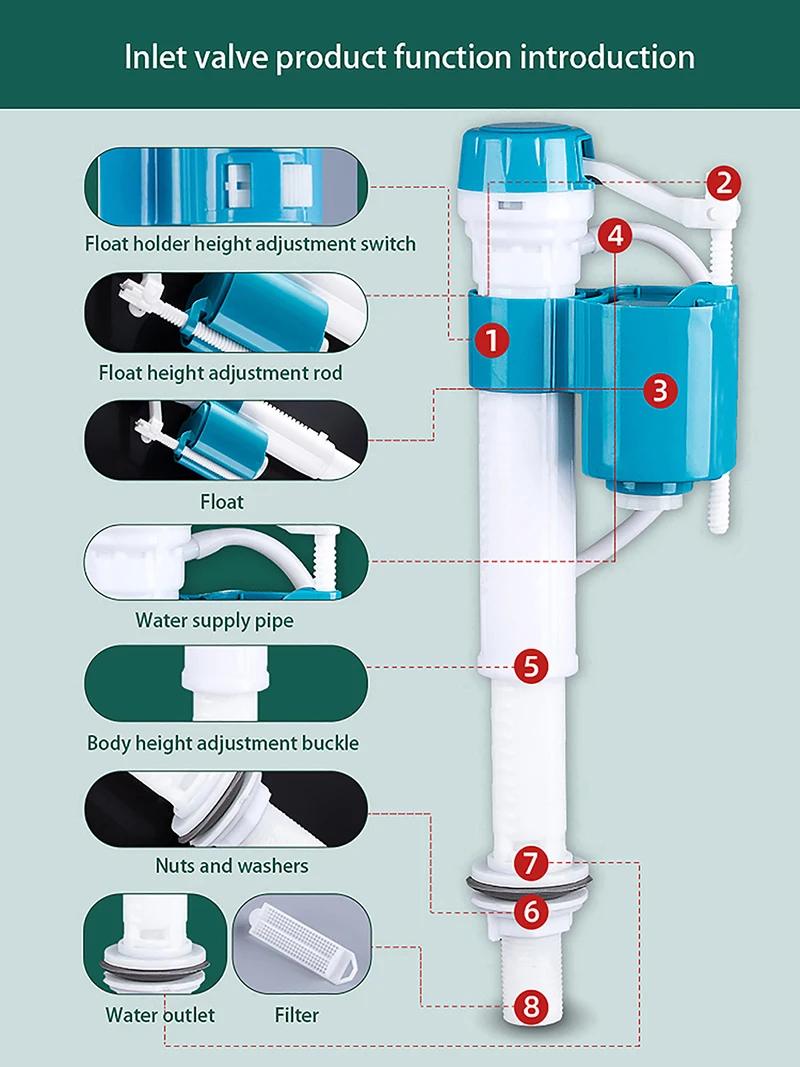 Inlet valve product function introduction

Float holder height adjustment switch

Float height adjustment rod

Float

Water supply pipe

Body height adjustment buckle

Nuts and washers

Water outlet

Filter

2

4

1

3

5

7

6

8