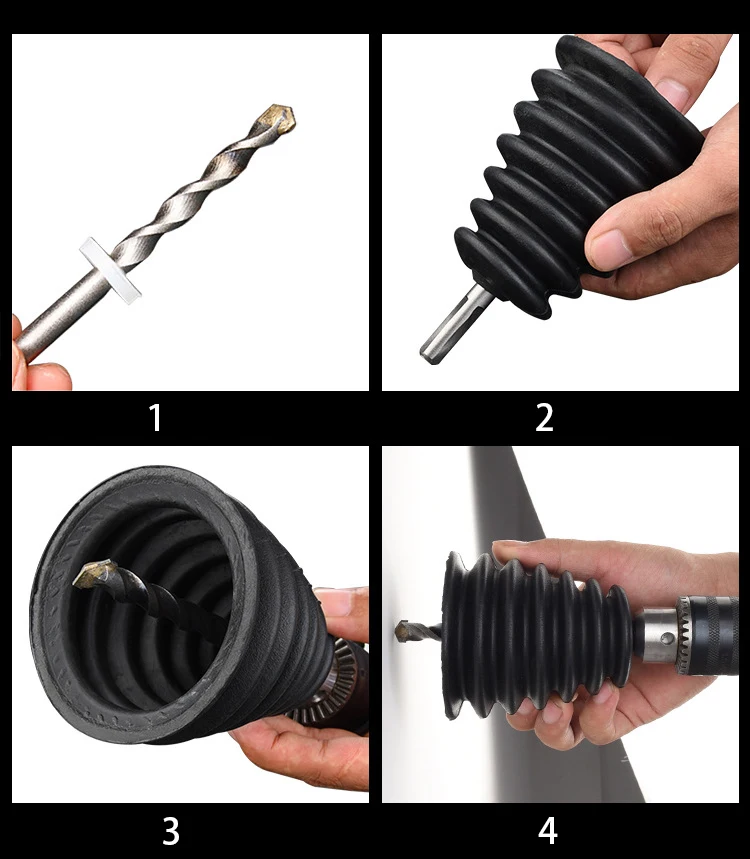 1

2

3

4