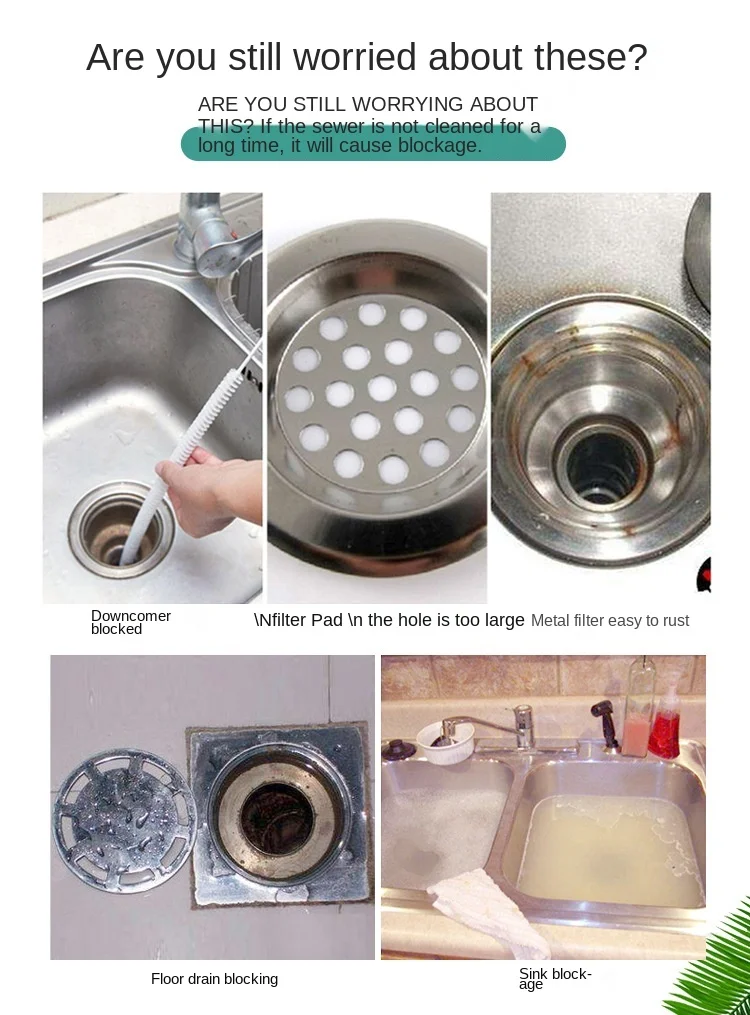 Are you still worried about these?

ARE YOU STILL WORRYING ABOUT THIS? If the sewer is not cleaned for a long time, it will cause blockage.

Downcomer blocked

\Nfilter Pad \n the hole is too large

Metal filter easy to rust

Floor drain blocking

Sink blockage