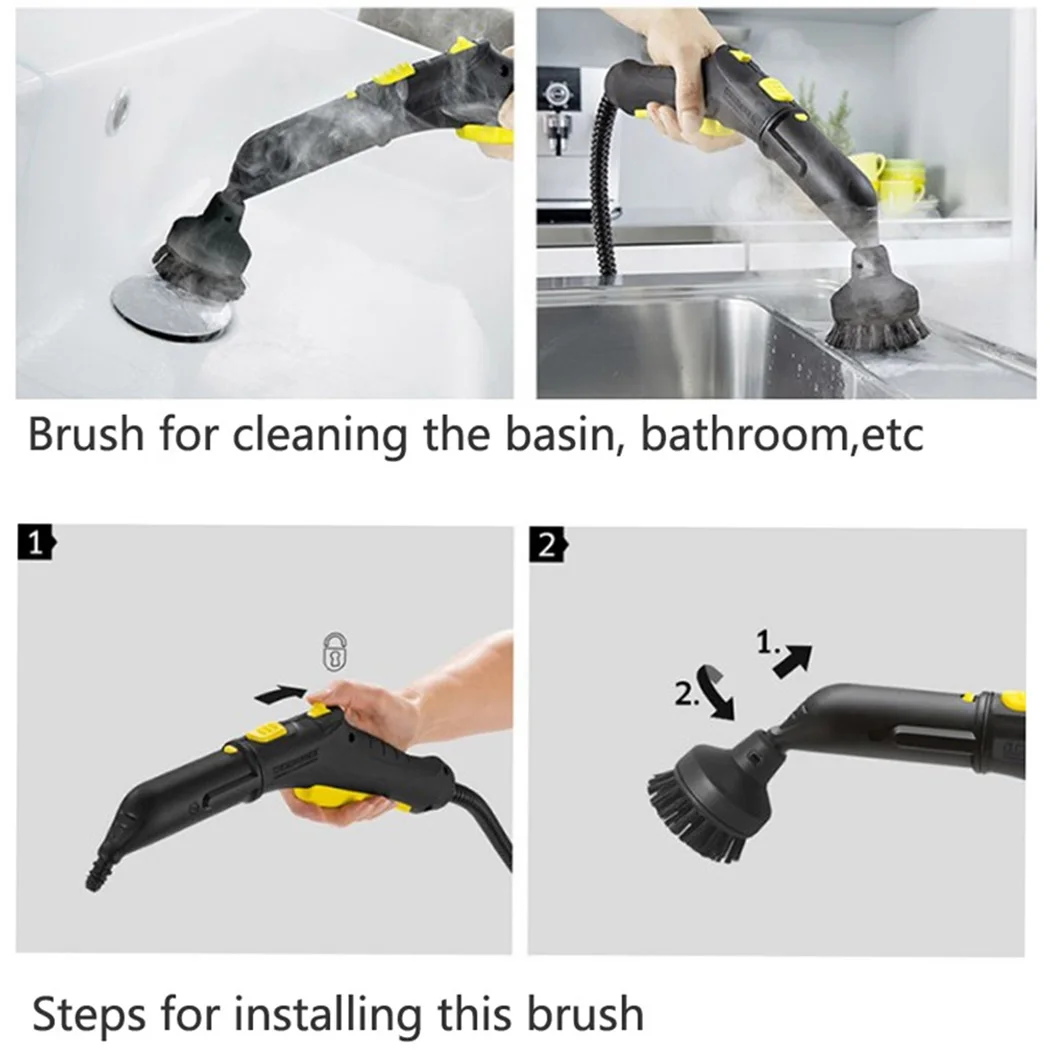 Brush for cleaning the basin, bathroom,etc

1

2

1.

2.

Steps for installing this brush