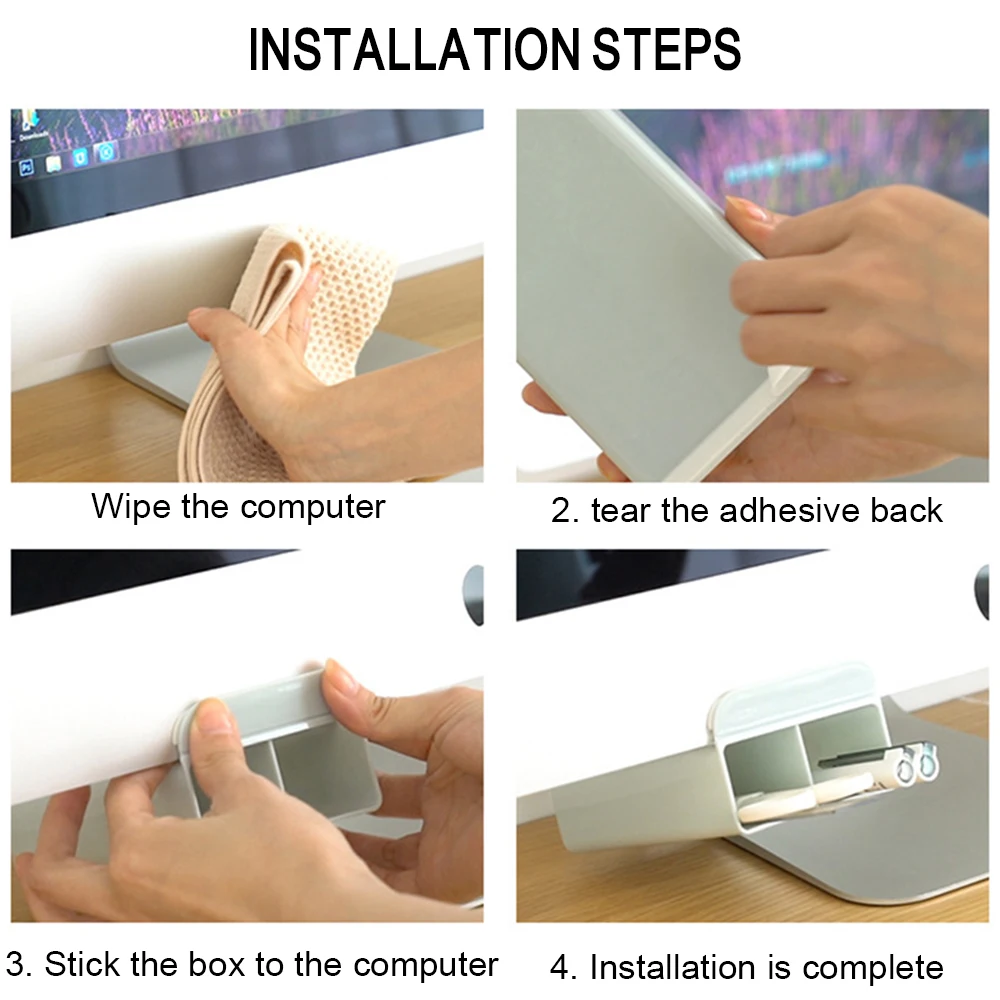 INSTALLATION STEPS

Wipe the computer

2. tear the adhesive back

3. Stick the box to the computer

4. Installation is complete