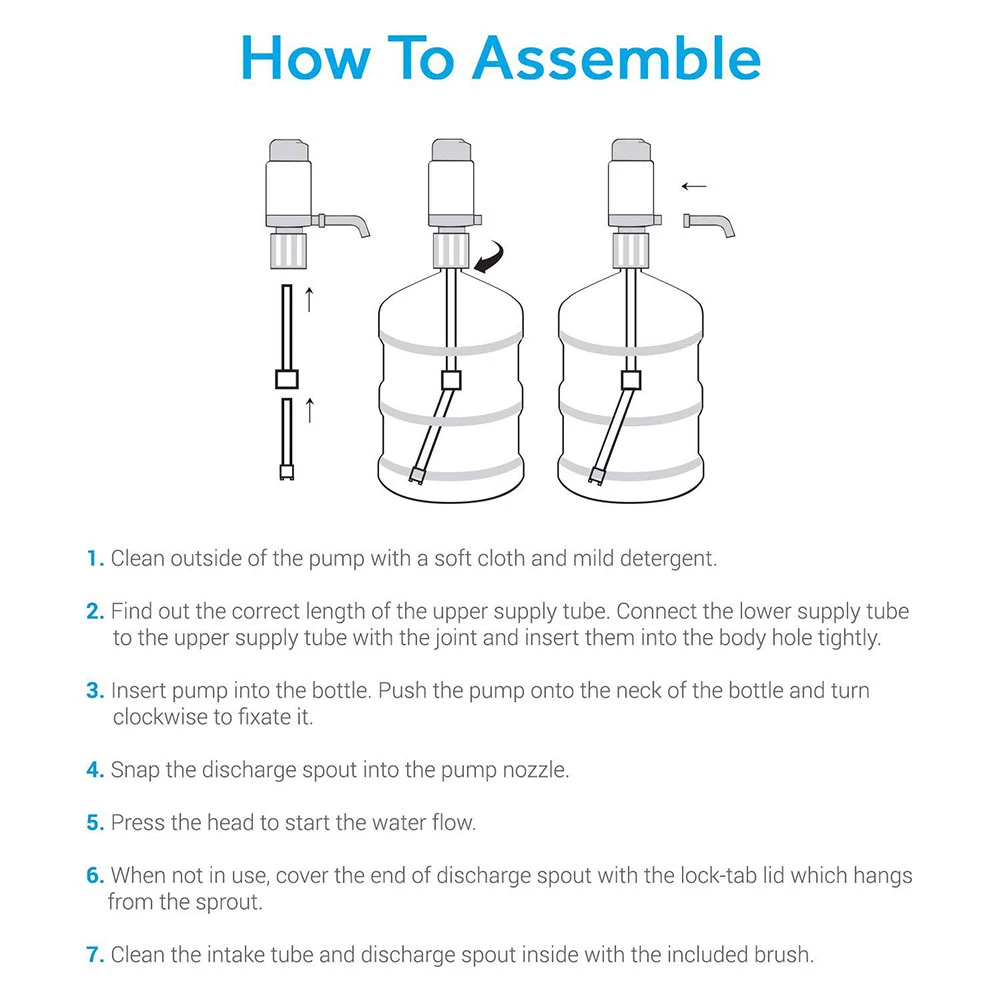 How To Assemble

1. Clean outside of the pump with a soft cloth and mild detergent.

2. Find out the correct length of the upper supply tube. Connect the lower supply tube to the upper supply tube with the joint and insert them into the body hole tightly.

3. Insert pump into the bottle. Push the pump onto the neck of the bottle and turn clockwise to fixate it.

4. Snap the discharge spout into the pump nozzle.

5. Press the head to start the water flow.

6. When not in use, cover the end of discharge spout with the lock-tab lid which hangs from the sprout.

7. Clean the intake tube and discharge spout inside with the included brush.