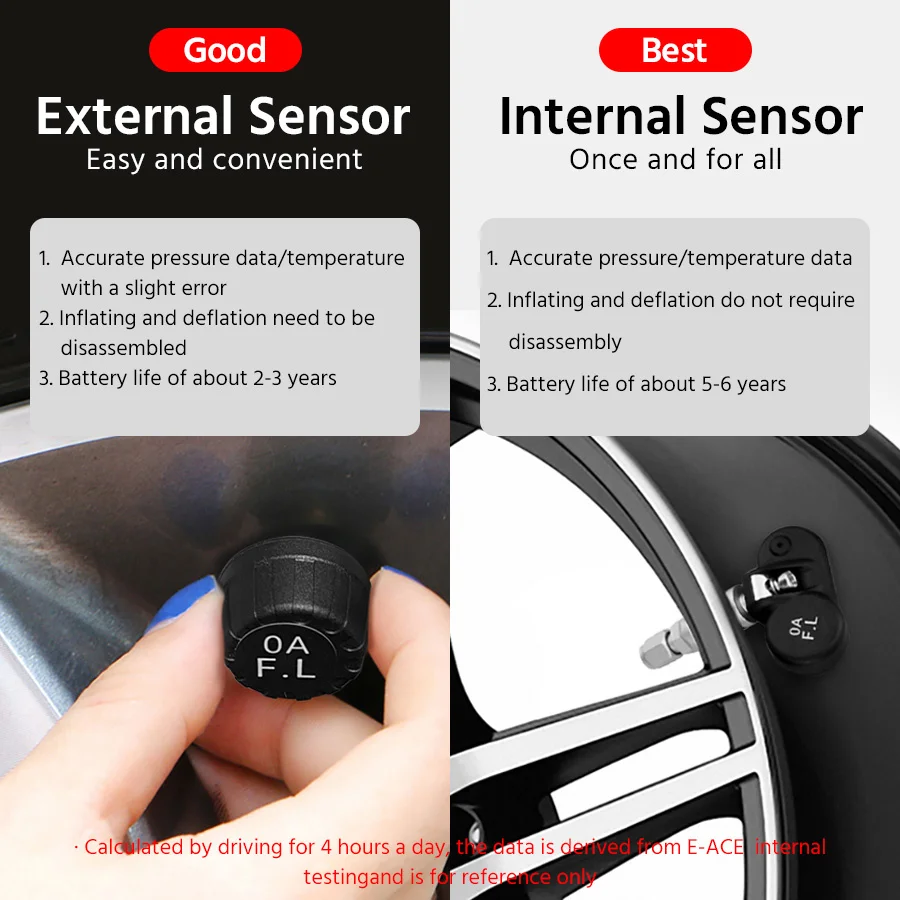 Good
External Sensor
Easy and convenient

1. Accurate pressure data/temperature with a slight error
2. Inflating and deflation need to be disassembled
3. Battery life of about 2-3 years

0A
F.L

Best
Internal Sensor
Once and for all

1. Accurate pressure/temperature data
2. Inflating and deflation do not require disassembly
3. Battery life of about 5-6 years

0A
F.L

· Calculated by driving for 4 hours a day, the data is derived from E-ACE internal testingand is for reference only