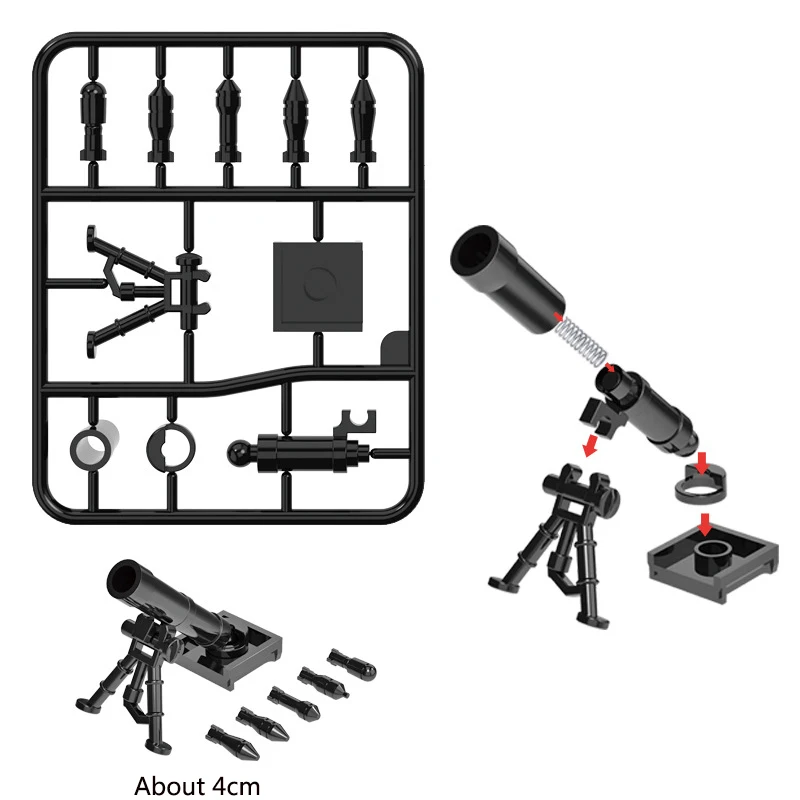 About 4cm