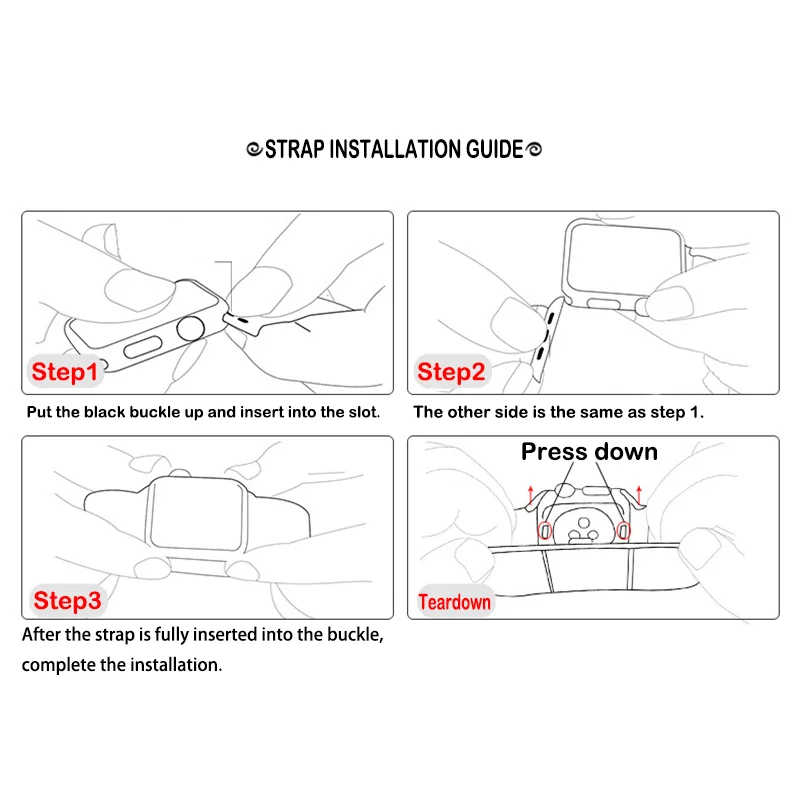 STRAP INSTALLATION GUIDE

Step1

Put the black buckle up and insert into the slot.

Step2

The other side is the same as step 1.

Step3

After the strap is fully inserted into the buckle, complete the installation.

Press down

Teardown