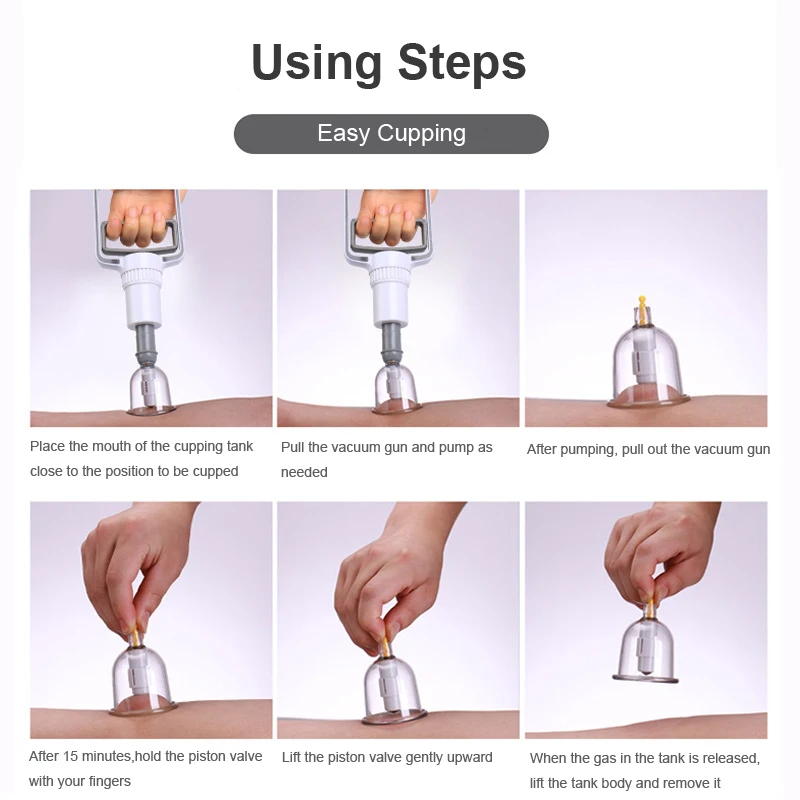 Using Steps

Easy Cupping

Place the mouth of the cupping tank close to the position to be cupped

Pull the vacuum gun and pump as needed

After pumping, pull out the vacuum gun

After 15 minutes,hold the piston valve with your fingers

Lift the piston valve gently upward

When the gas in the tank is released, lift the tank body and remove it