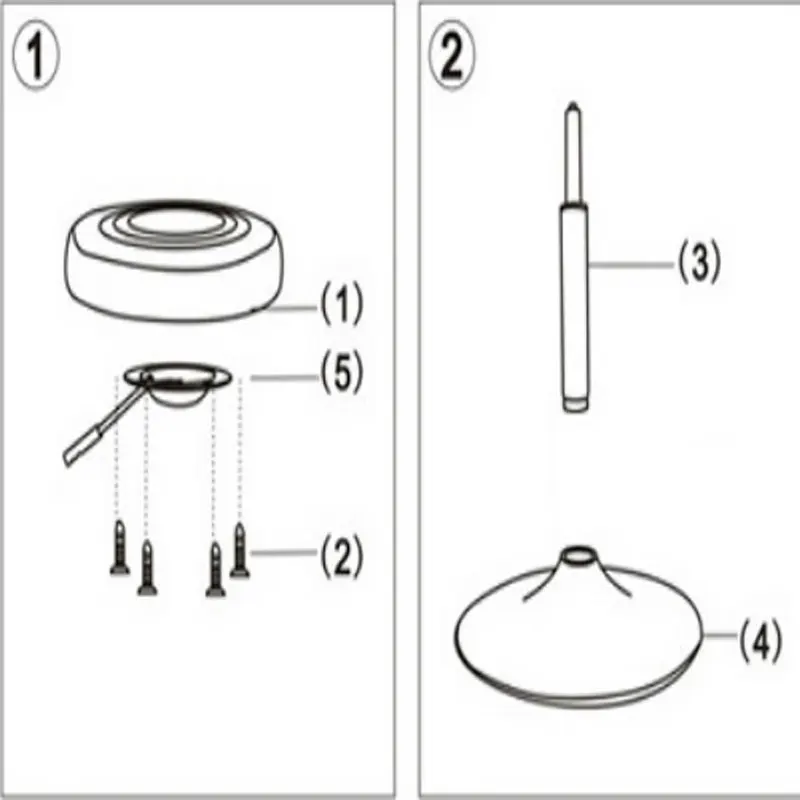 1

(1)

(5)

(2)

2

(3)

(4)