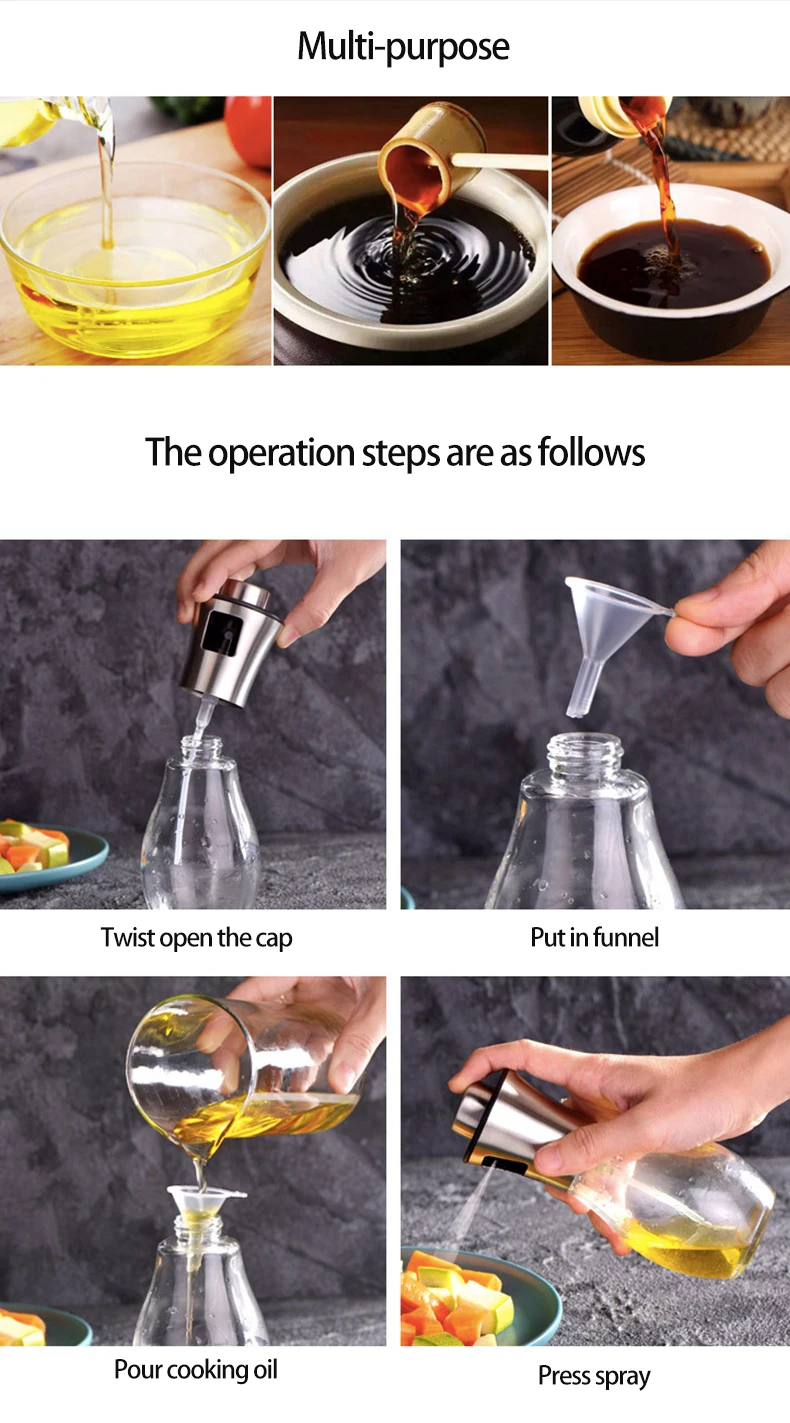 Multi-purpose

The operation steps are as follows

Twist open the cap

Put in funnel

Pour cooking oil

Press spray