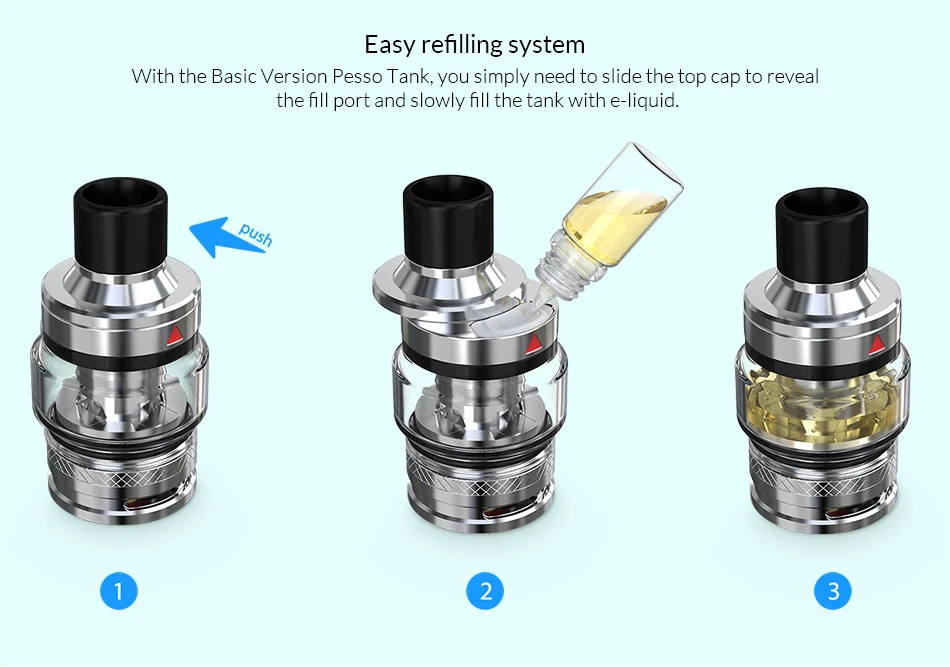 Easy refilling system

With the Basic Version Pesso Tank, you simply need to slide the top cap to reveal the fill port and slowly fill the tank with e-liquid.

push

1

2

3