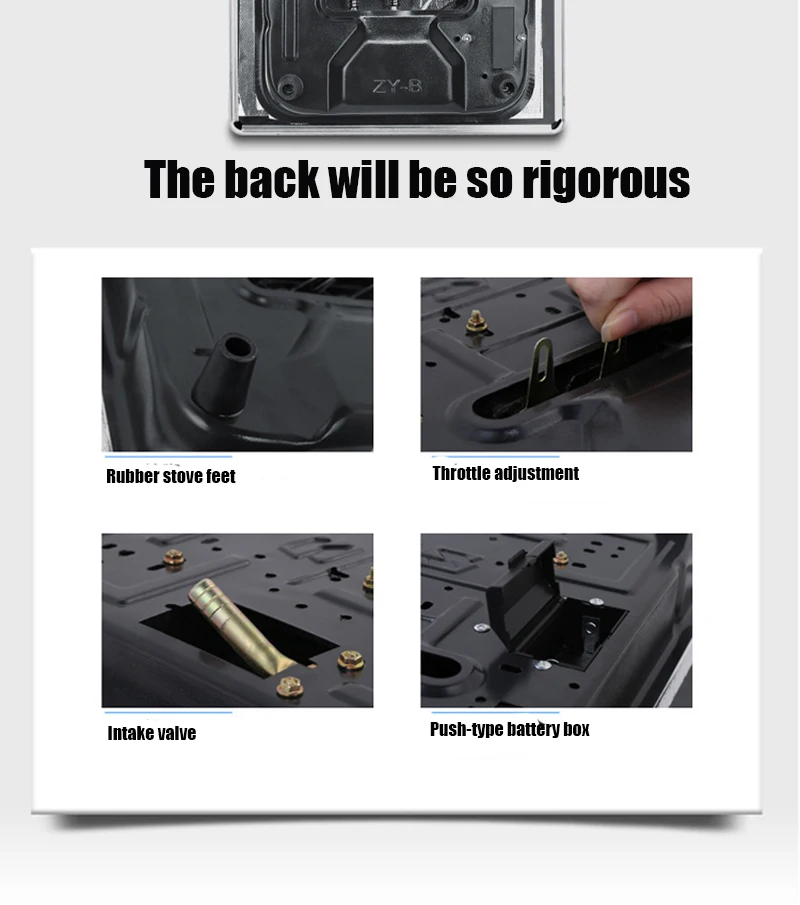 ZY-B

The back will be so rigorous

Rubber stove feet

Throttle adjustment

Intake valve

Push-type battery box