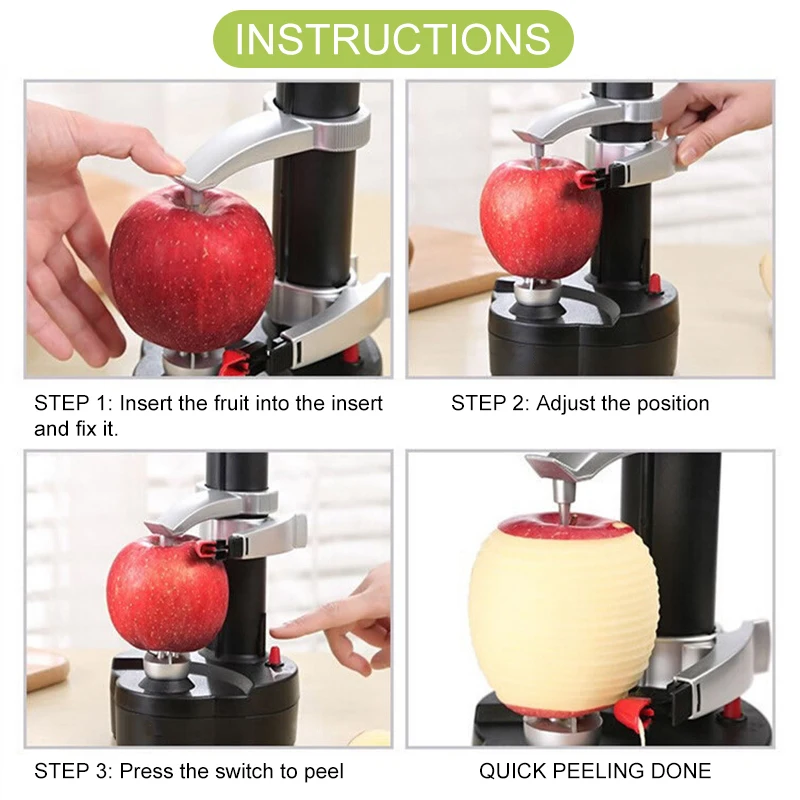 INSTRUCTIONS

STEP 1: Insert the fruit into the insert and fix it.

STEP 2: Adjust the position

STEP 3: Press the switch to peel

QUICK PEELING DONE