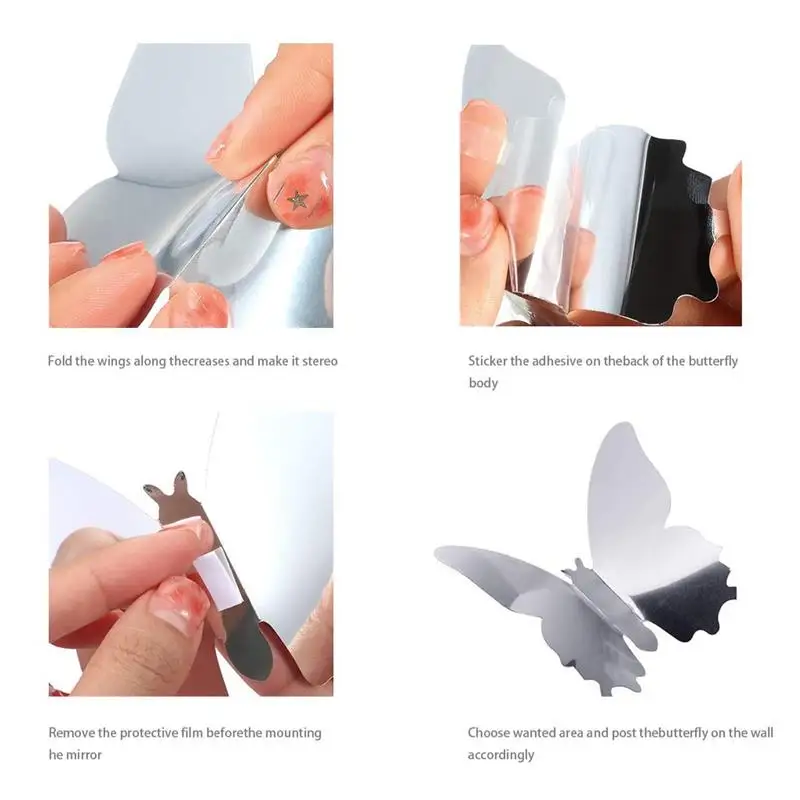 Fold the wings along thecreases and make it stereo

Sticker the adhesive on theback of the butterfly body

Remove the protective film beforethe mounting he mirror

Choose wanted area and post thebutterfly on the wall accordingly