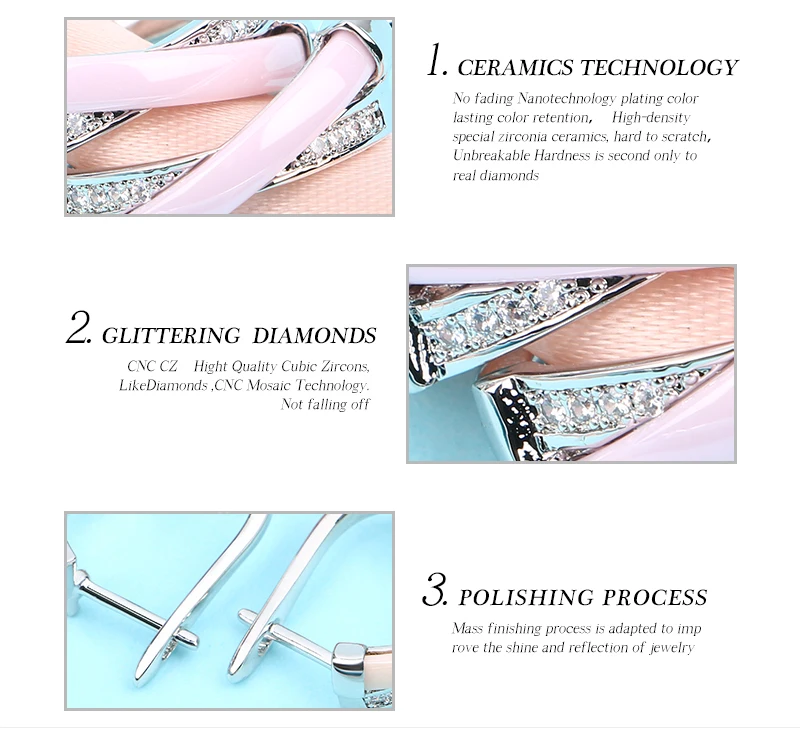 1. CERAMICS TECHNOLOGY

No fading Nanotechnology plating color lasting color retention,     High-density special zirconia ceramics, hard to scratch, Unbreakable Hardness is second only to real diamonds

2. GLITTERING DIAMONDS

CNC CZ    Hight Quality Cubic Zircons, LikeDiamonds ,CNC Mosaic Technology. Not falling off

3. POLISHING PROCESS

Mass finishing process is adapted to imp rove the shine and reflection of jewelry