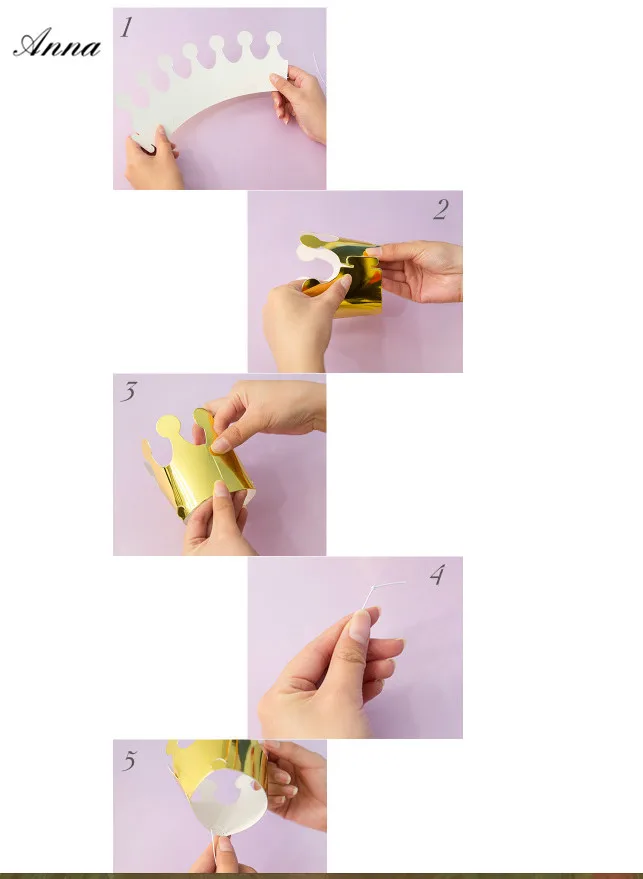 Anna

1

2

3

4

5