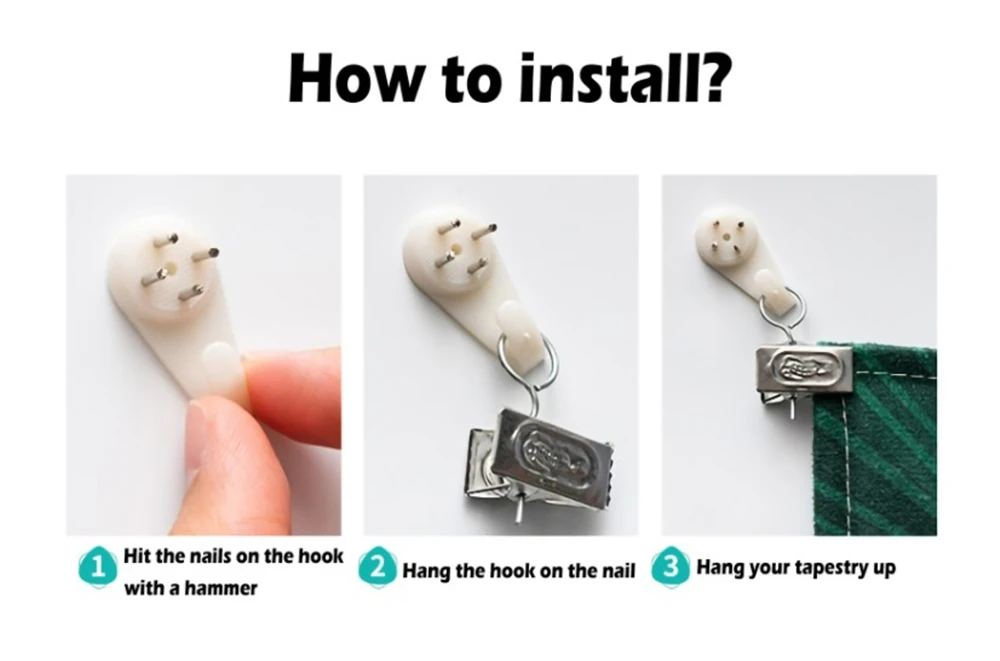 How to install?

1 Hit the nails on the hook with a hammer

2 Hang the hook on the nail

3 Hang your tapestry up