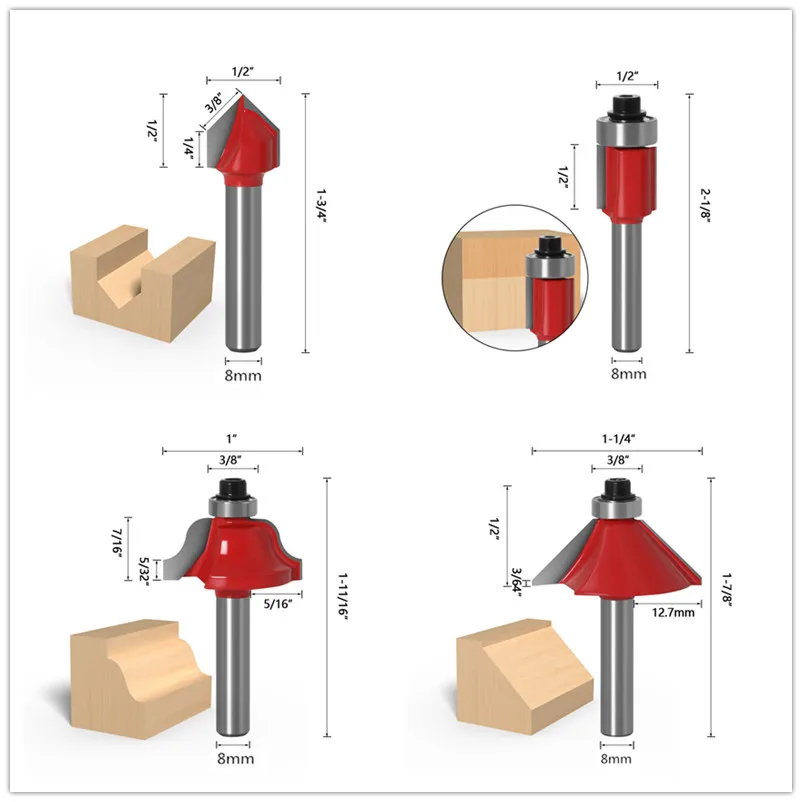 1/2"
3/8"
1/2"
1/4"
1-3/4"
8mm

1/2"
1/2"
2-1/8"
8mm

1"
3/8"
7/16"
5/32"
5/16"
1-11/16"
8mm

1-1/4"
3/8"
1/2"
3/64"
12.7mm
1-7/8"
8mm