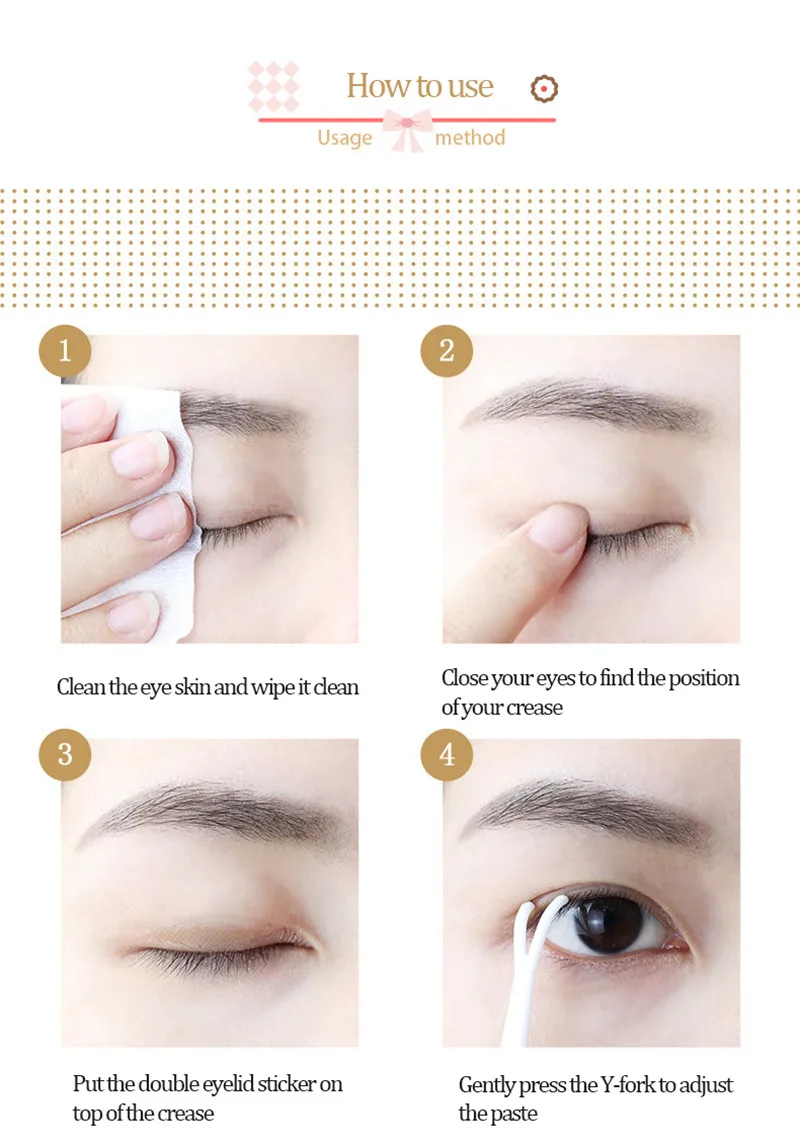 How to use

Usage method

1

Clean the eye skin and wipe it clean

2

Close your eyes to find the position of your crease

3

Put the double eyelid sticker on top of the crease

4

Gently press the Y-fork to adjust the paste